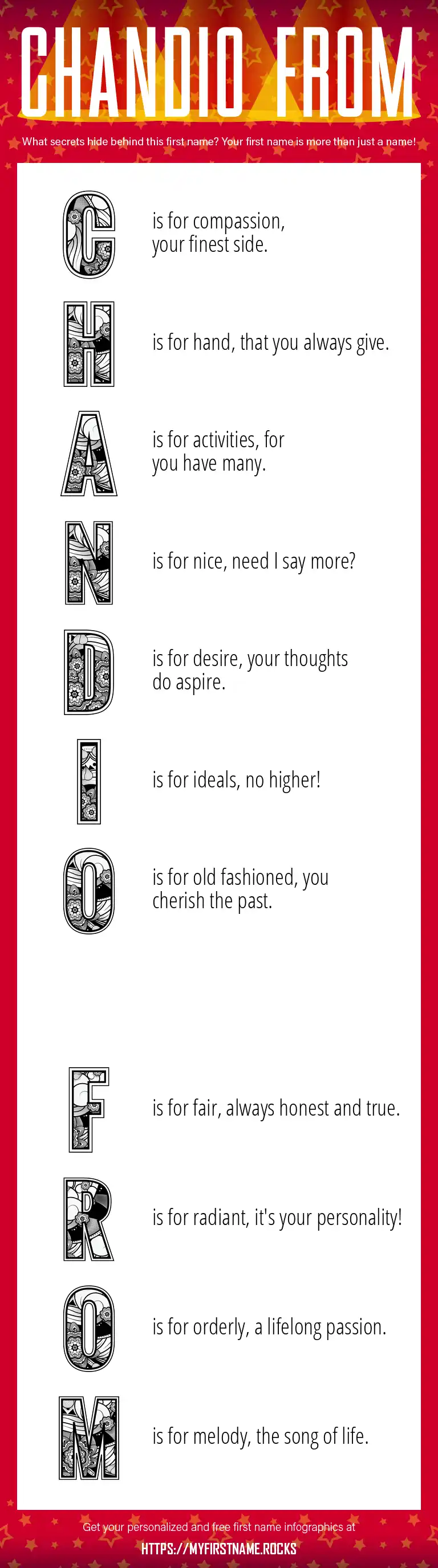 CHANDIO FROM

What secrets hide behind this first name? Your first name is more than just a name!

C is for compassion, your finest side.

H is for hand, that you always give.

A is for activities, for you have many.

N is for nice, need I say more?

D is for desire, your thoughts do aspire.

I is for ideals, no higher!

O is for old fashioned, you cherish the past.

F is for fair, always honest and true.

R is for radiant, it's your personality!

O is for orderly, a lifelong passion.

M is for melody, the song of life.

Get your personalized and free first name infographics at
HTTPS://MYFIRSTNAME.ROCKS