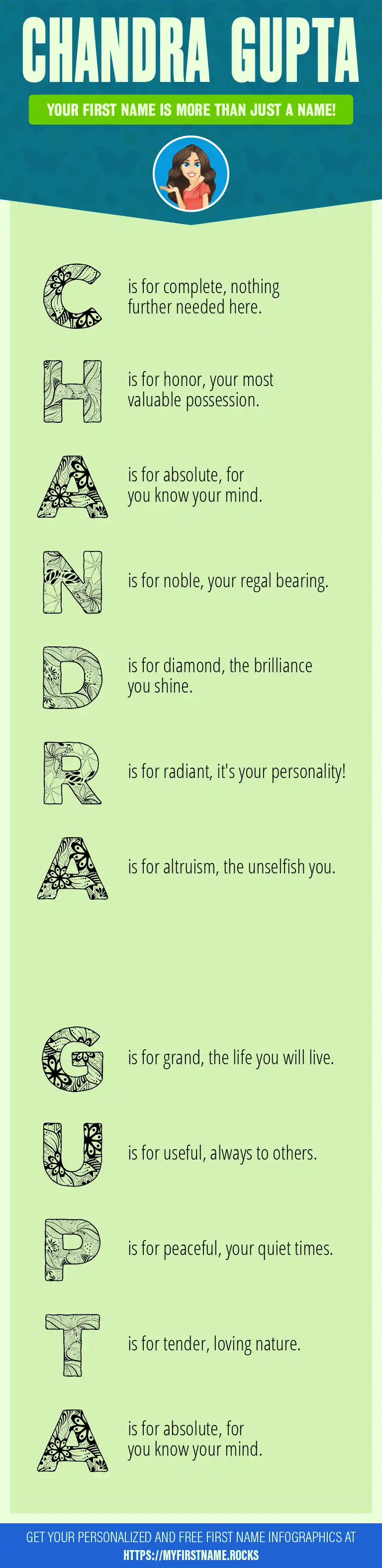 CHANDRA GUPTA

YOUR FIRST NAME IS MORE THAN JUST A NAME!

C is for complete, nothing further needed here.

H is for honor, your most valuable possession.

A is for absolute, for you know your mind.

N is for noble, your regal bearing.

D is for diamond, the brilliance you shine.

R is for radiant, it's your personality!

A is for altruism, the unselfish you.

G is for grand, the life you will live.

U is for useful, always to others.

P is for peaceful, your quiet times.

T is for tender, loving nature.

A is for absolute, for you know your mind.

GET YOUR PERSONALIZED AND FREE FIRST NAME INFOGRAPHICS AT HTTPS://MYFIRSTNAME.ROCKS