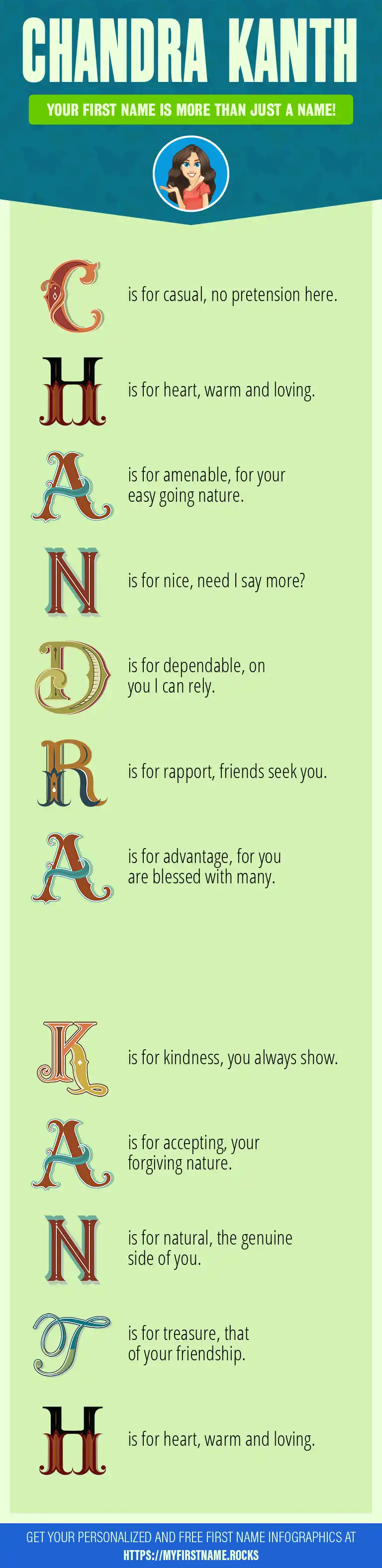 CHANDRA KANTH

YOUR FIRST NAME IS MORE THAN JUST A NAME!

C is for casual, no pretension here.

H is for heart, warm and loving.

A is for amenable, for your easy going nature.

N is for nice, need I say more?

D is for dependable, on you I can rely.

R is for rapport, friends seek you.

A is for advantage, for you are blessed with many.

K is for kindness, you always show.

A is for accepting, your forgiving nature.

N is for natural, the genuine side of you.

T is for treasure, that of your friendship.

H is for heart, warm and loving.

GET YOUR PERSONALIZED AND FREE FIRST NAME INFOGRAPHICS AT HTTPS://MYFIRSTNAME.ROCKS