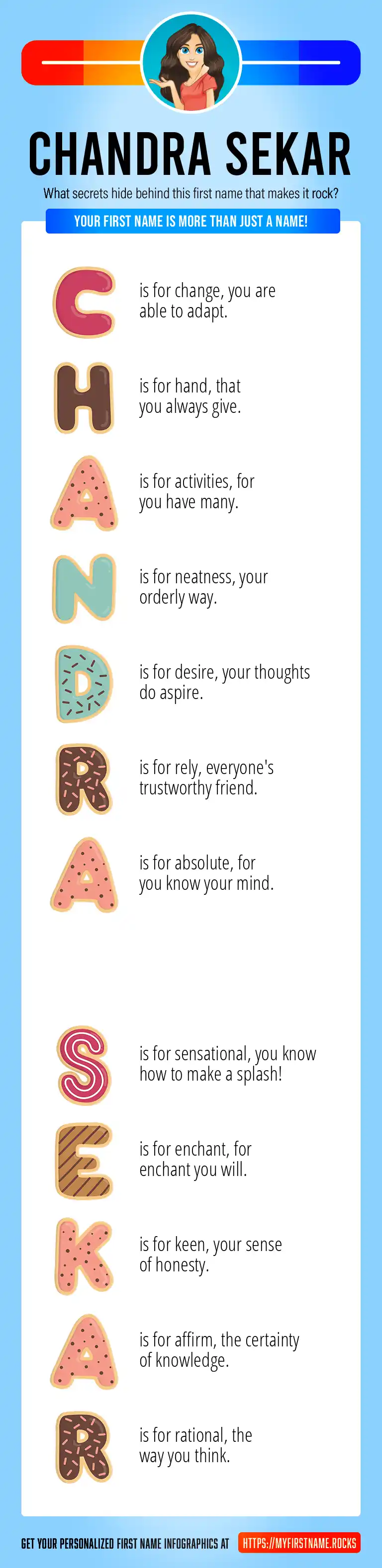 CHANDRA SEKAR

What secrets hide behind this first name that makes it rock?

YOUR FIRST NAME IS MORE THAN JUST A NAME!

C is for change, you are able to adapt.

H is for hand, that you always give.

A is for activities, for you have many.

N is for neatness, your orderly way.

D is for desire, your thoughts do aspire.

R is for rely, everyone's trustworthy friend.

A is for absolute, for you know your mind.

S is for sensational, you know how to make a splash!

E is for enchant, for enchant you will.

K is for keen, your sense of honesty.

A is for affirm, the certainty of knowledge.

R is for rational, the way you think.

GET YOUR PERSONALIZED FIRST NAME INFOGRAPHICS AT HTTPS://MYFIRSTNAME.ROCKS