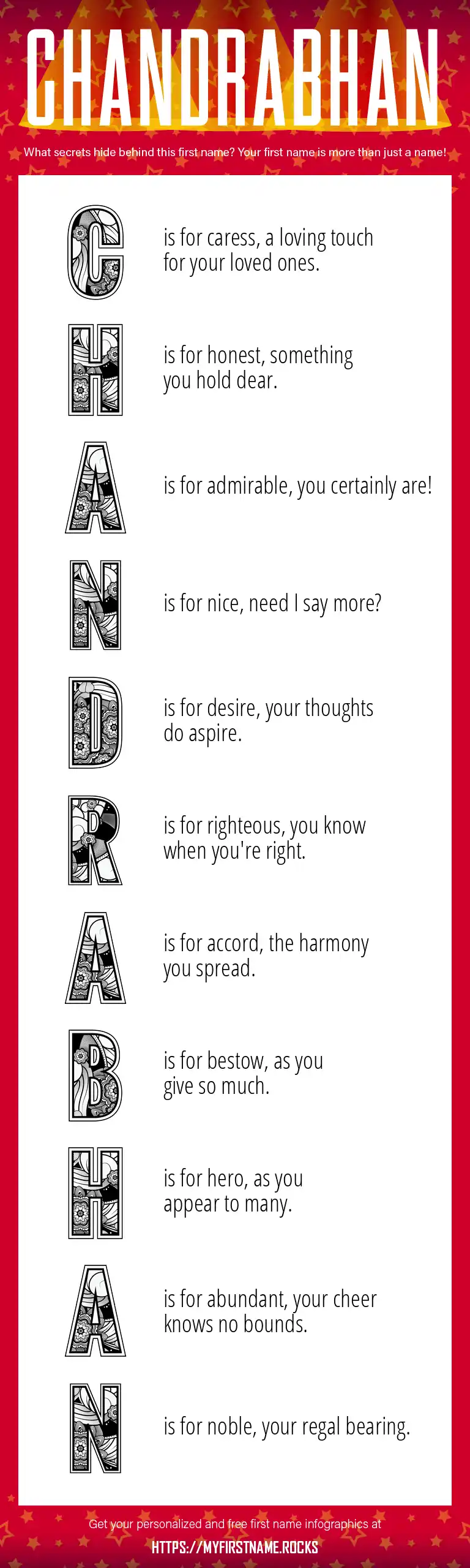 CHANDRABHAN

What secrets hide behind this first name? Your first name is more than just a name!

C is for caress, a loving touch for your loved ones.

H is for honest, something you hold dear.

A is for admirable, you certainly are!

N is for nice, need I say more?

D is for desire, your thoughts do aspire.

R is for righteous, you know when you're right.

A is for accord, the harmony you spread.

B is for bestow, as you give so much.

H is for hero, as you appear to many.

A is for abundant, your cheer knows no bounds.

N is for noble, your regal bearing.

Get your personalized and free first name infographics at

HTTPS://MYFIRSTNAME.ROCKS