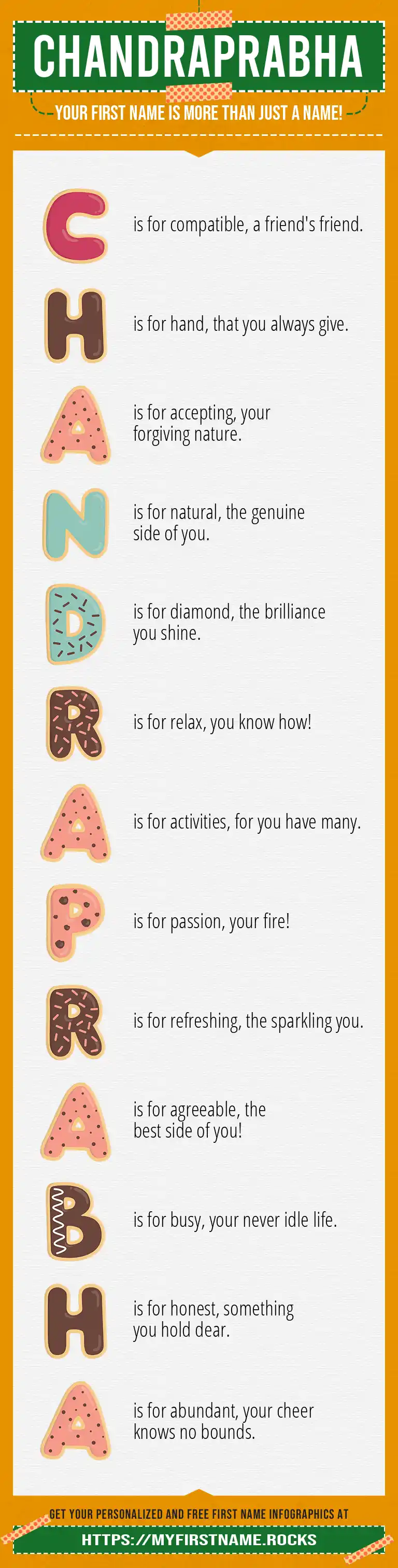 CHANDRAPRABHA

YOUR FIRST NAME IS MORE THAN JUST A NAME!

C is for compatible, a friend's friend.

H is for hand, that you always give.

A is for accepting, your forgiving nature.

N is for natural, the genuine side of you.

D is for diamond, the brilliance you shine.

R is for relax, you know how!

A is for activities, for you have many.

P is for passion, your fire!

R is for refreshing, the sparkling you.

A is for agreeable, the best side of you!

B is for busy, your never idle life.

H is for honest, something you hold dear.

A is for abundant, your cheer knows no bounds.

GET YOUR PERSONALIZED AND FREE FIRST NAME INFOGRAPHICS AT

HTTPS://MYFIRSTNAME.ROCKS