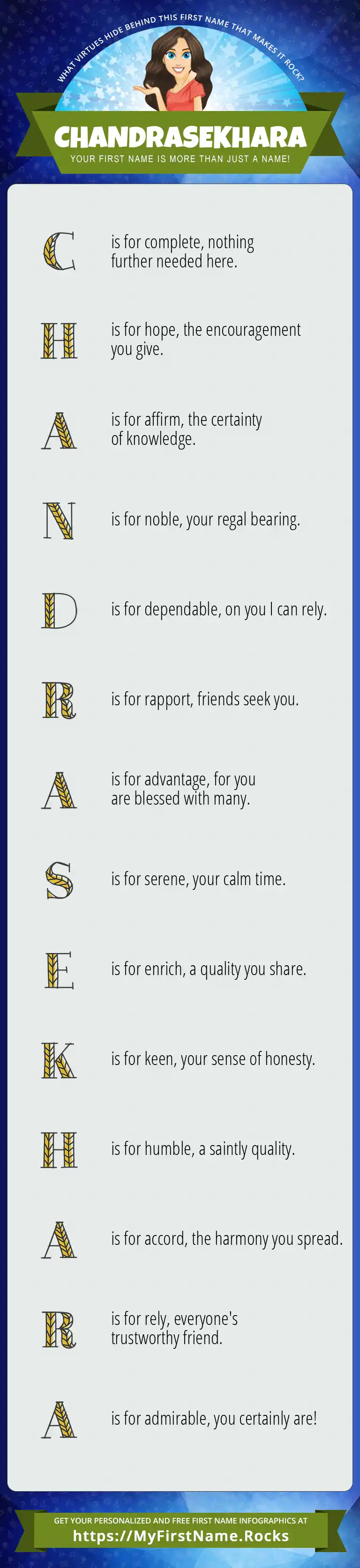 WHAT VIRTUES HIDE BEHIND THIS FIRST NAME THAT MAKES IT ROCK?

CHANDRASEKHARA

YOUR FIRST NAME IS MORE THAN JUST A NAME!

C is for complete, nothing further needed here.

H is for hope, the encouragement you give.

A is for affirm, the certainty of knowledge.

N is for noble, your regal bearing.

D is for dependable, on you I can rely.

R is for rapport, friends seek you.

A is for advantage, for you are blessed with many.

S is for serene, your calm time.

E is for enrich, a quality you share.

K is for keen, your sense of honesty.

H is for humble, a saintly quality.

A is for accord, the harmony you spread.

R is for rely, everyone's trustworthy friend.

A is for admirable, you certainly are!

GET YOUR PERSONALIZED AND FREE FIRST NAME INFOGRAPHICS AT
https://MyFirstName.Rocks