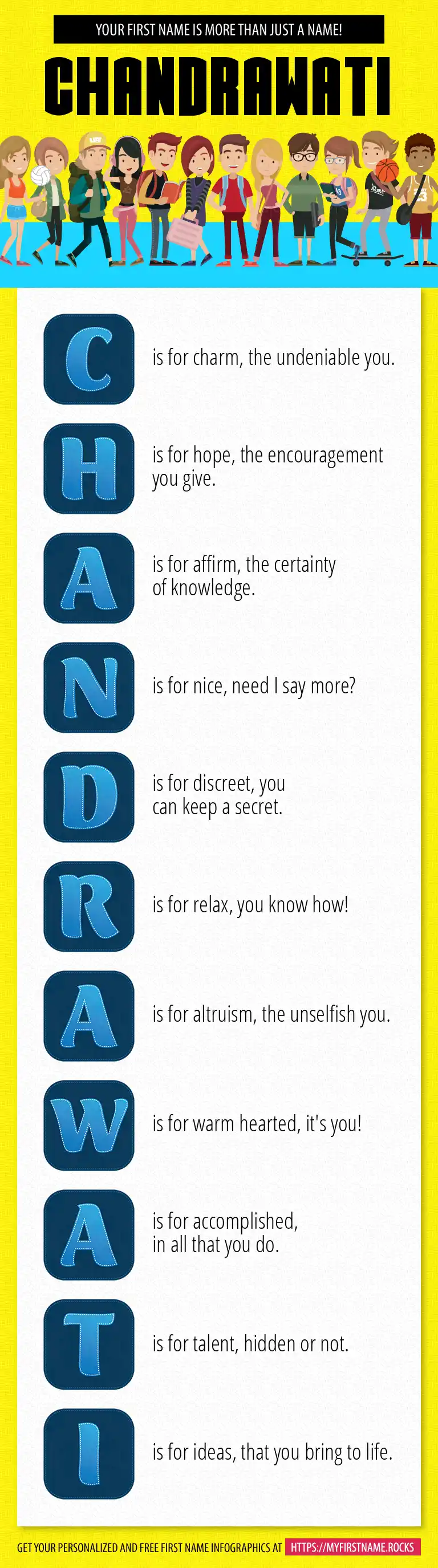 YOUR FIRST NAME IS MORE THAN JUST A NAME!

CHANDRAWATI

C is for charm, the undeniable you.

H is for hope, the encouragement you give.

A is for affirm, the certainty of knowledge.

N is for nice, need I say more?

D is for discreet, you can keep a secret.

R is for relax, you know how!

A is for altruism, the unselfish you.

W is for warm hearted, it's you!

A is for accomplished, in all that you do.

T is for talent, hidden or not.

I is for ideas, that you bring to life.

GET YOUR PERSONALIZED AND FREE FIRST NAME INFOGRAPHICS AT HTTPS://MYFIRSTNAME.ROCKS