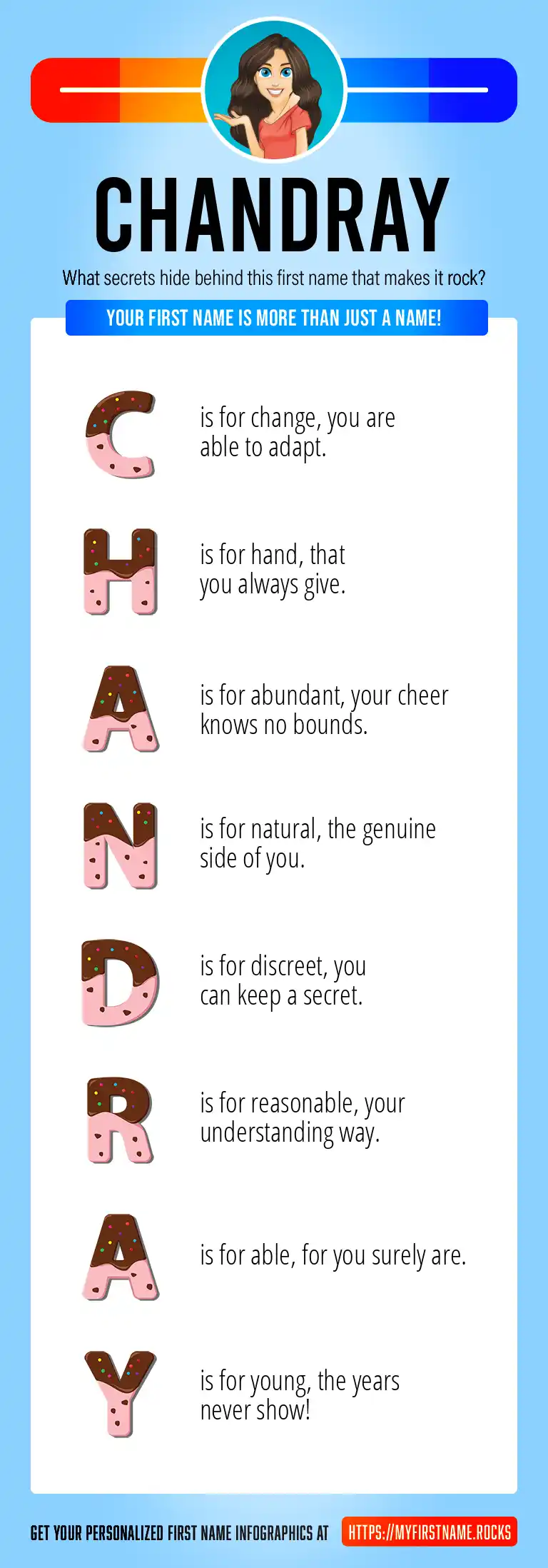 CHANDRAY

What secrets hide behind this first name that makes it rock?

YOUR FIRST NAME IS MORE THAN JUST A NAME!

C is for change, you are able to adapt.

H is for hand, that you always give.

A is for abundant, your cheer knows no bounds.

N is for natural, the genuine side of you.

D is for discreet, you can keep a secret.

R is for reasonable, your understanding way.

A is for able, for you surely are.

Y is for young, the years never show!

GET YOUR PERSONALIZED FIRST NAME INFOGRAPHICS AT HTTPS://MYFIRSTNAME.ROCKS