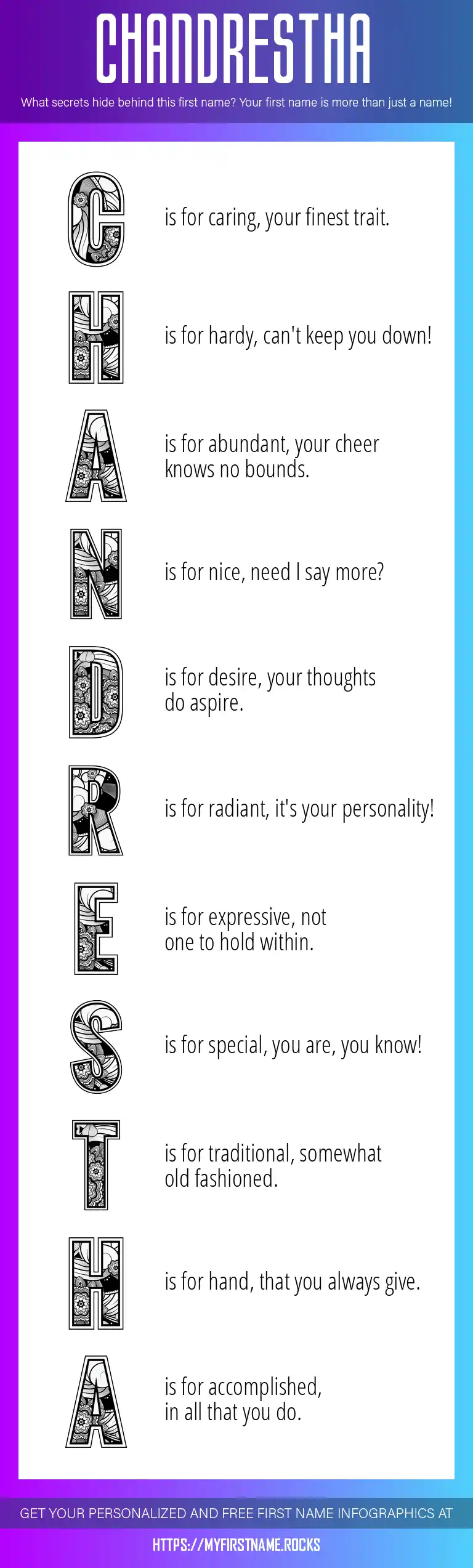 CHANDRESTHA

What secrets hide behind this first name? Your first name is more than just a name!

C is for caring, your finest trait.

H is for hardy, can't keep you down!

A is for abundant, your cheer knows no bounds.

N is for nice, need I say more?

D is for desire, your thoughts do aspire.

R is for radiant, it's your personality!

E is for expressive, not one to hold within.

S is for special, you are, you know!

T is for traditional, somewhat old fashioned.

H is for hand, that you always give.

A is for accomplished, in all that you do.

GET YOUR PERSONALIZED AND FREE FIRST NAME INFOGRAPHICS AT

HTTPS://MYFIRSTNAME.ROCKS