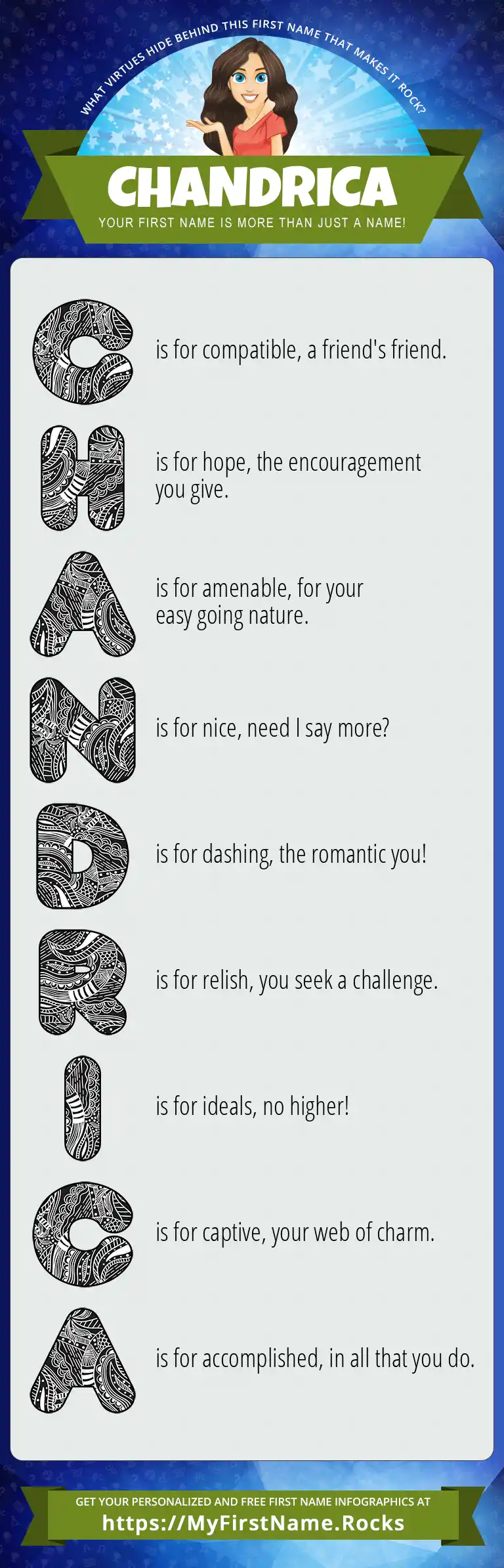 WHAT VIRTUES HIDE BEHIND THIS FIRST NAME THAT MAKES IT ROCK?

CHANDRICA

YOUR FIRST NAME IS MORE THAN JUST A NAME!

C is for compatible, a friend's friend.

H is for hope, the encouragement you give.

A is for amenable, for your easy going nature.

N is for nice, need I say more?

D is for dashing, the romantic you!

R is for relish, you seek a challenge.

I is for ideals, no higher!

C is for captive, your web of charm.

A is for accomplished, in all that you do.

GET YOUR PERSONALIZED AND FREE FIRST NAME INFOGRAPHICS AT
https://MyFirstName.Rocks