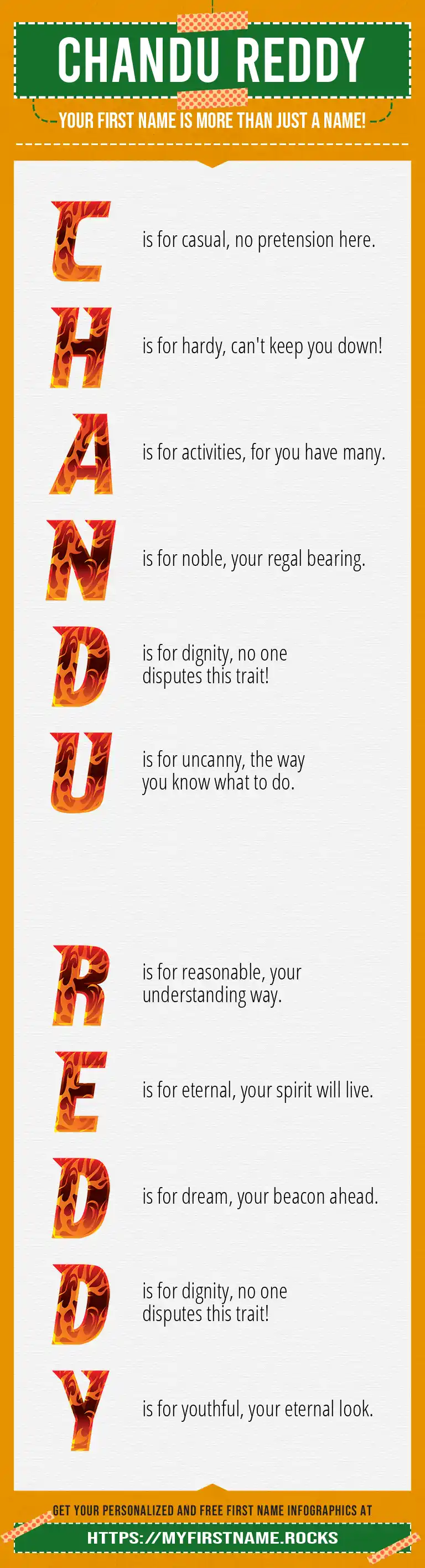 CHANDU REDDY

YOUR FIRST NAME IS MORE THAN JUST A NAME!

C is for casual, no pretension here.

H is for hardy, can't keep you down!

A is for activities, for you have many.

N is for noble, your regal bearing.

D is for dignity, no one disputes this trait!

U is for uncanny, the way you know what to do.

R is for reasonable, your understanding way.

E is for eternal, your spirit will live.

D is for dream, your beacon ahead.

D is for dignity, no one disputes this trait!

Y is for youthful, your eternal look.

GET YOUR PERSONALIZED AND FREE FIRST NAME INFOGRAPHICS AT

HTTPS://MYFIRSTNAME.ROCKS