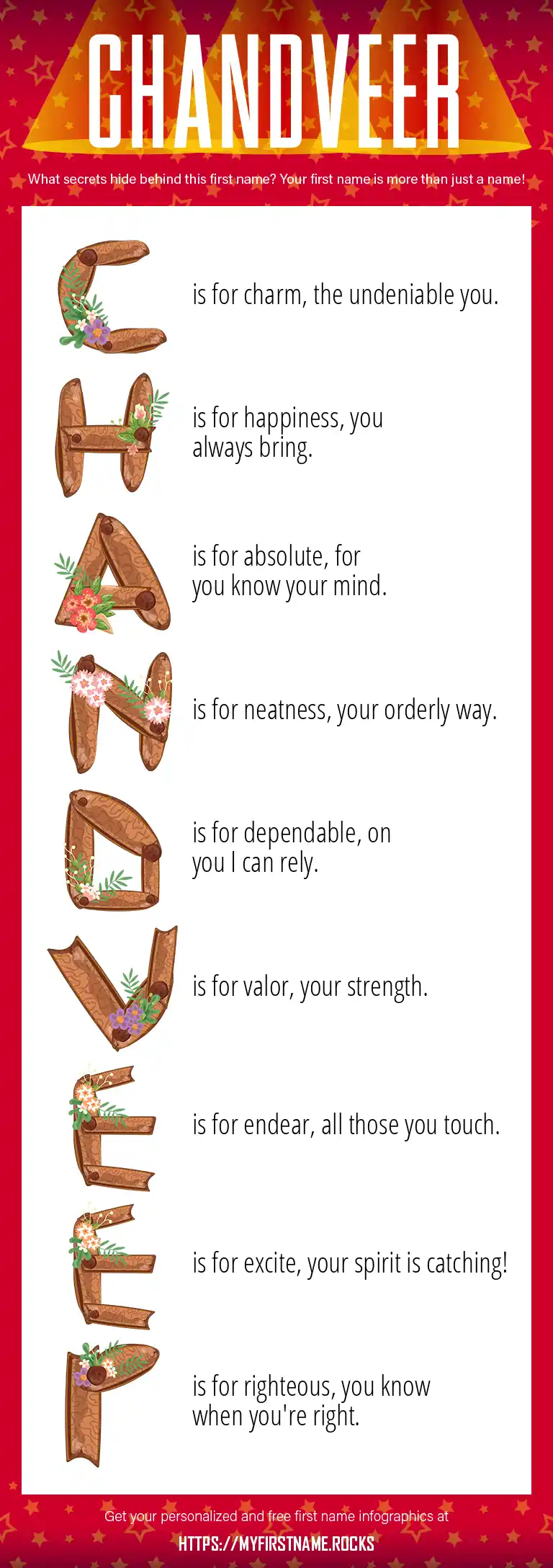 CHANDVEER

What secrets hide behind this first name? Your first name is more than just a name!

C is for charm, the undeniable you.

H is for happiness, you always bring.

A is for absolute, for you know your mind.

N is for neatness, your orderly way.

D is for dependable, on you I can rely.

V is for valor, your strength.

E is for endear, all those you touch.

E is for excite, your spirit is catching!

R is for righteous, you know when you're right.

Get your personalized and free first name infographics at

HTTPS://MYFIRSTNAME.ROCKS