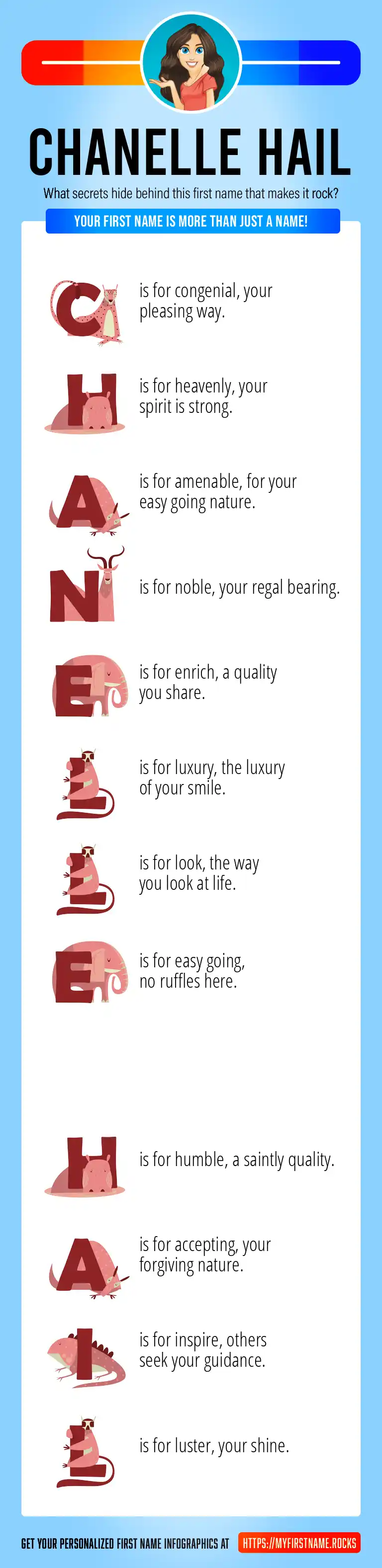 CHANELLE HAIL

What secrets hide behind this first name that makes it rock?

YOUR FIRST NAME IS MORE THAN JUST A NAME!

C is for congenial, your pleasing way.

H is for heavenly, your spirit is strong.

A is for amenable, for your easy going nature.

N is for noble, your regal bearing.

E is for enrich, a quality you share.

L is for luxury, the luxury of your smile.

L is for look, the way you look at life.

E is for easy going, no ruffles here.

H is for humble, a saintly quality.

A is for accepting, your forgiving nature.

I is for inspire, others seek your guidance.

L is for luster, your shine.

GET YOUR PERSONALIZED FIRST NAME INFOGRAPHICS AT HTTPS://MYFIRSTNAME.ROCKS