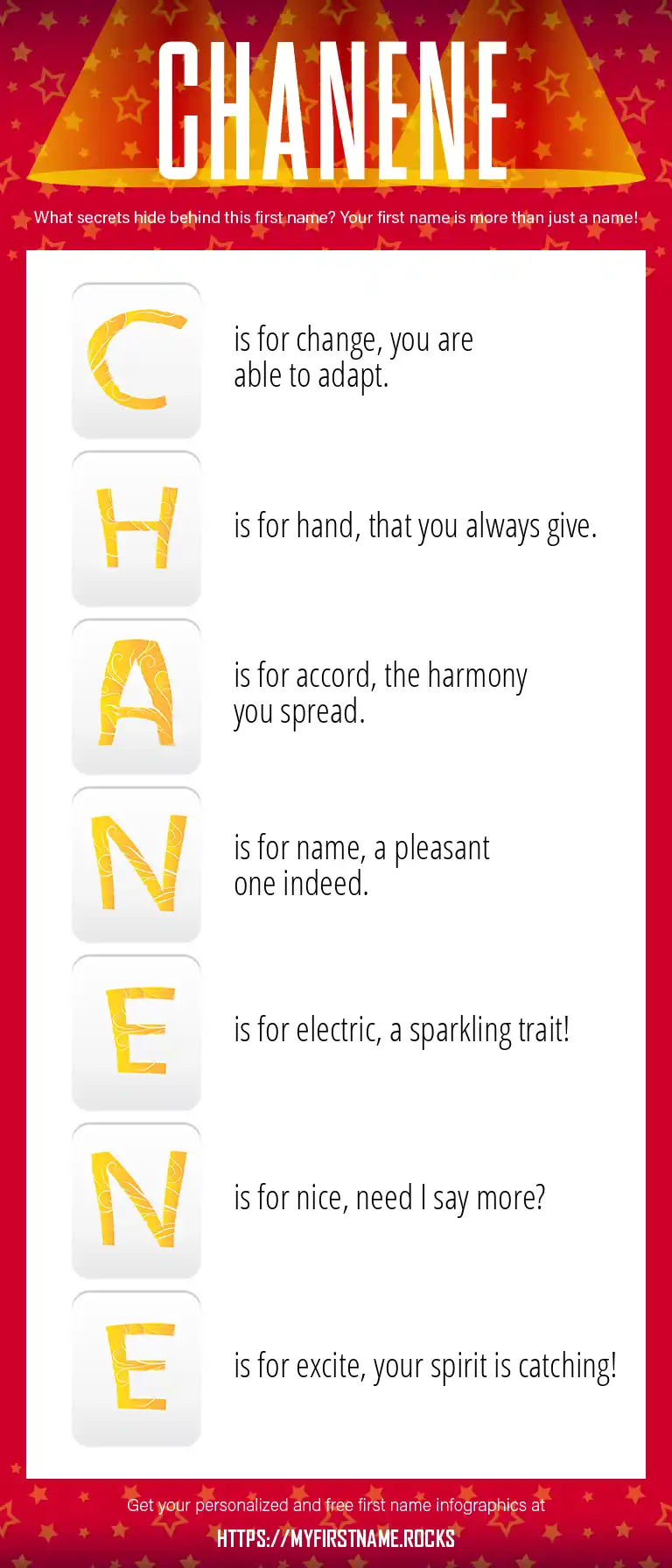 CHANENE

What secrets hide behind this first name? Your first name is more than just a name!

C is for change, you are able to adapt.

H is for hand, that you always give.

A is for accord, the harmony you spread.

N is for name, a pleasant one indeed.

E is for electric, a sparkling trait!

N is for nice, need I say more?

E is for excite, your spirit is catching!

Get your personalized and free first name infographics at

HTTPS://MYFIRSTNAME.ROCKS