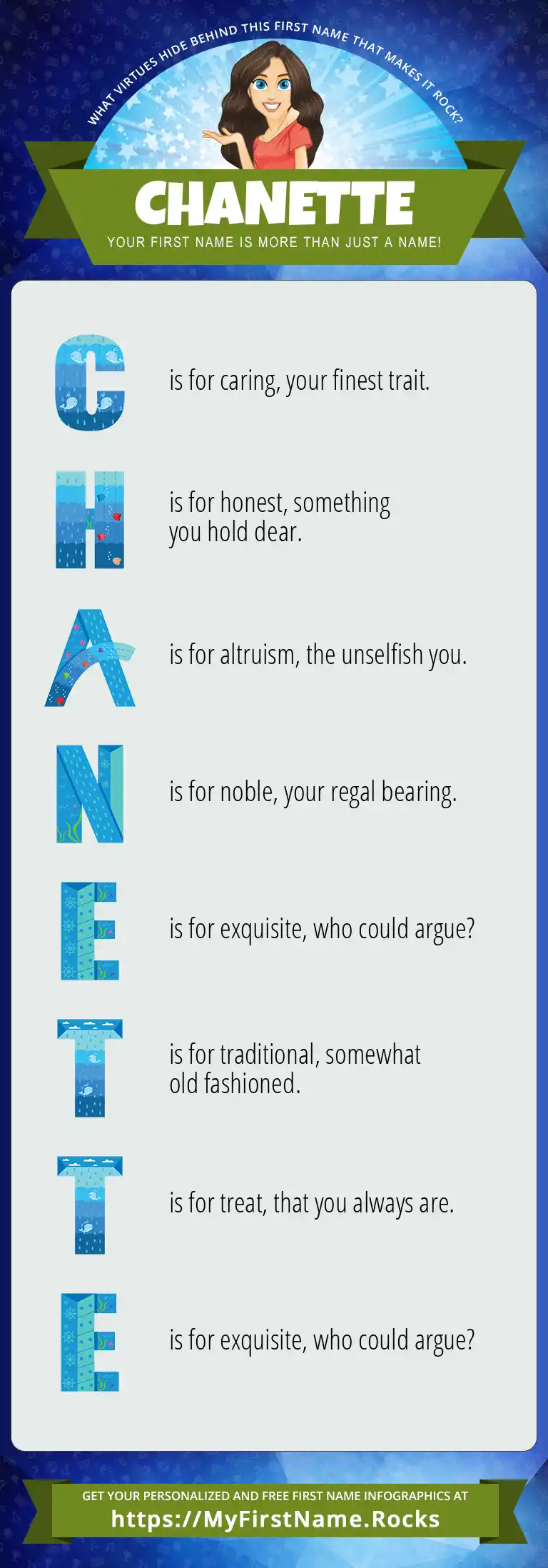 WHAT VIRTUES HIDE BEHIND THIS FIRST NAME THAT MAKES IT ROCK?

CHANETTE

YOUR FIRST NAME IS MORE THAN JUST A NAME!

C is for caring, your finest trait.

H is for honest, something you hold dear.

A is for altruism, the unselfish you.

N is for noble, your regal bearing.

E is for exquisite, who could argue?

T is for traditional, somewhat old fashioned.

T is for treat, that you always are.

E is for exquisite, who could argue?

GET YOUR PERSONALIZED AND FREE FIRST NAME INFOGRAPHICS AT

https://MyFirstName.Rocks