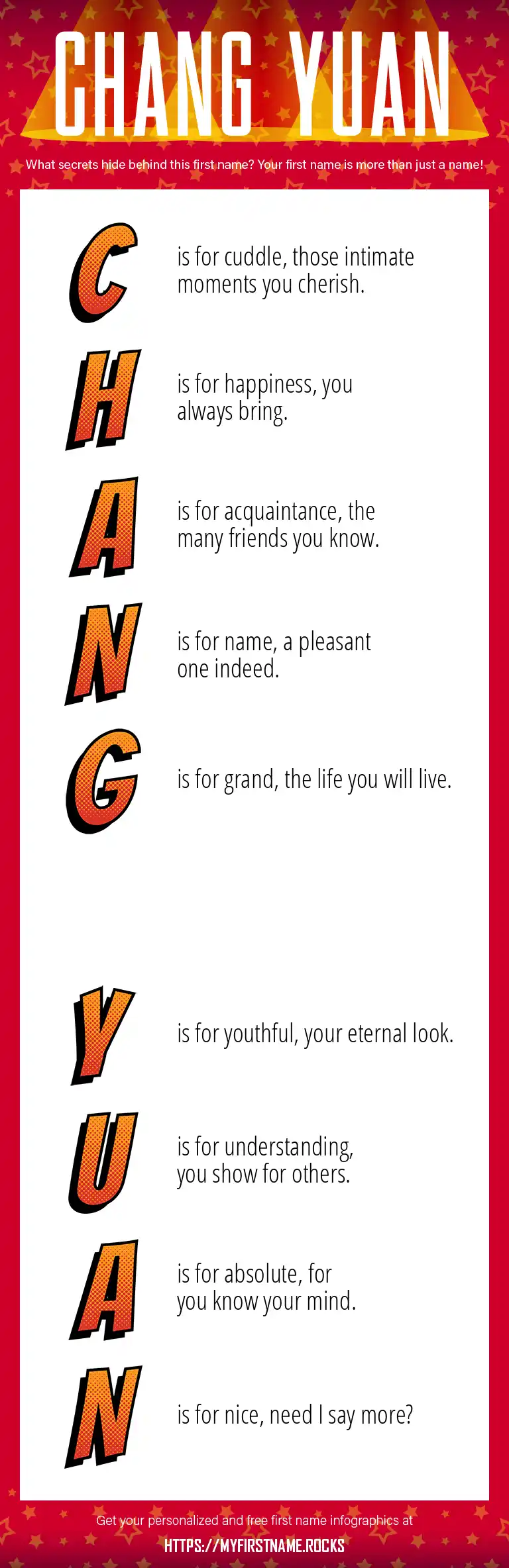 CHANG YUAN

What secrets hide behind this first name? Your first name is more than just a name!

C is for cuddle, those intimate moments you cherish.

H is for happiness, you always bring.

A is for acquaintance, the many friends you know.

N is for name, a pleasant one indeed.

G is for grand, the life you will live.

Y is for youthful, your eternal look.

U is for understanding, you show for others.

A is for absolute, for you know your mind.

N is for nice, need I say more?

Get your personalized and free first name infographics at

HTTPS://MYFIRSTNAME.ROCKS