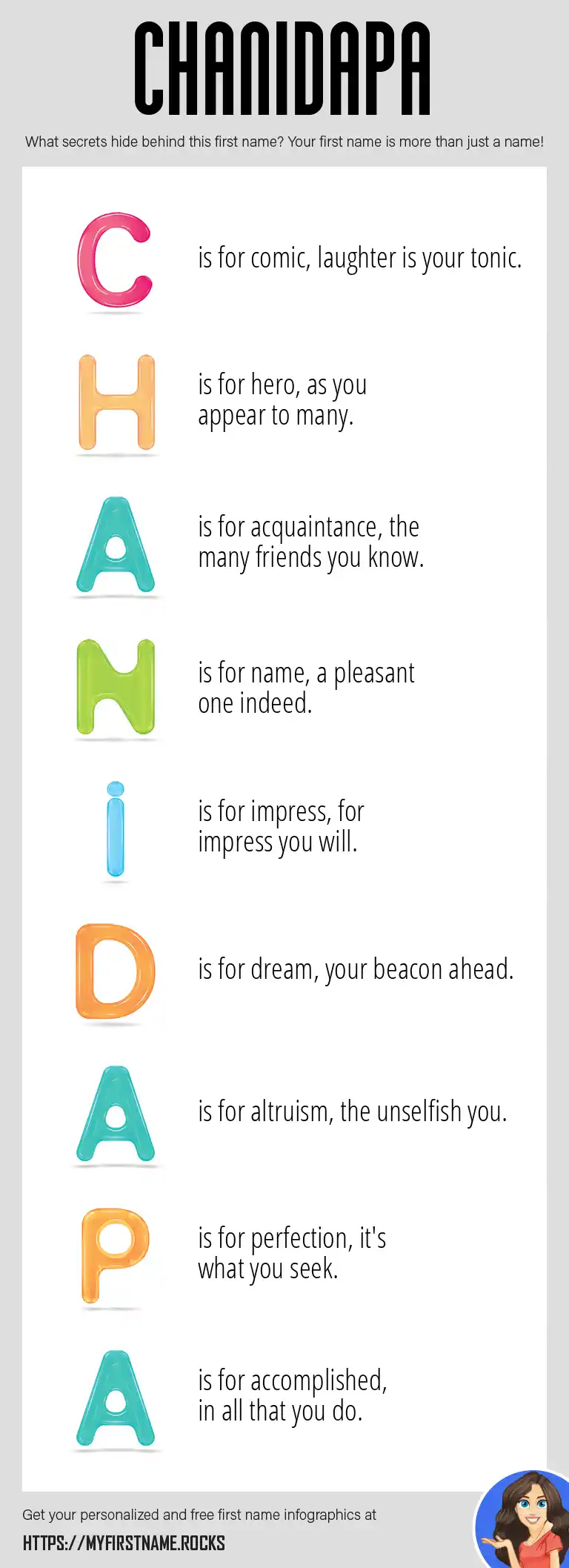 CHANIDAPA

What secrets hide behind this first name? Your first name is more than just a name!

C is for comic, laughter is your tonic.

H is for hero, as you appear to many.

A is for acquaintance, the many friends you know.

N is for name, a pleasant one indeed.

i is for impress, for impress you will.

D is for dream, your beacon ahead.

A is for altruism, the unselfish you.

P is for perfection, it's what you seek.

A is for accomplished, in all that you do.

Get your personalized and free first name infographics at

HTTPS://MYFIRSTNAME.ROCKS