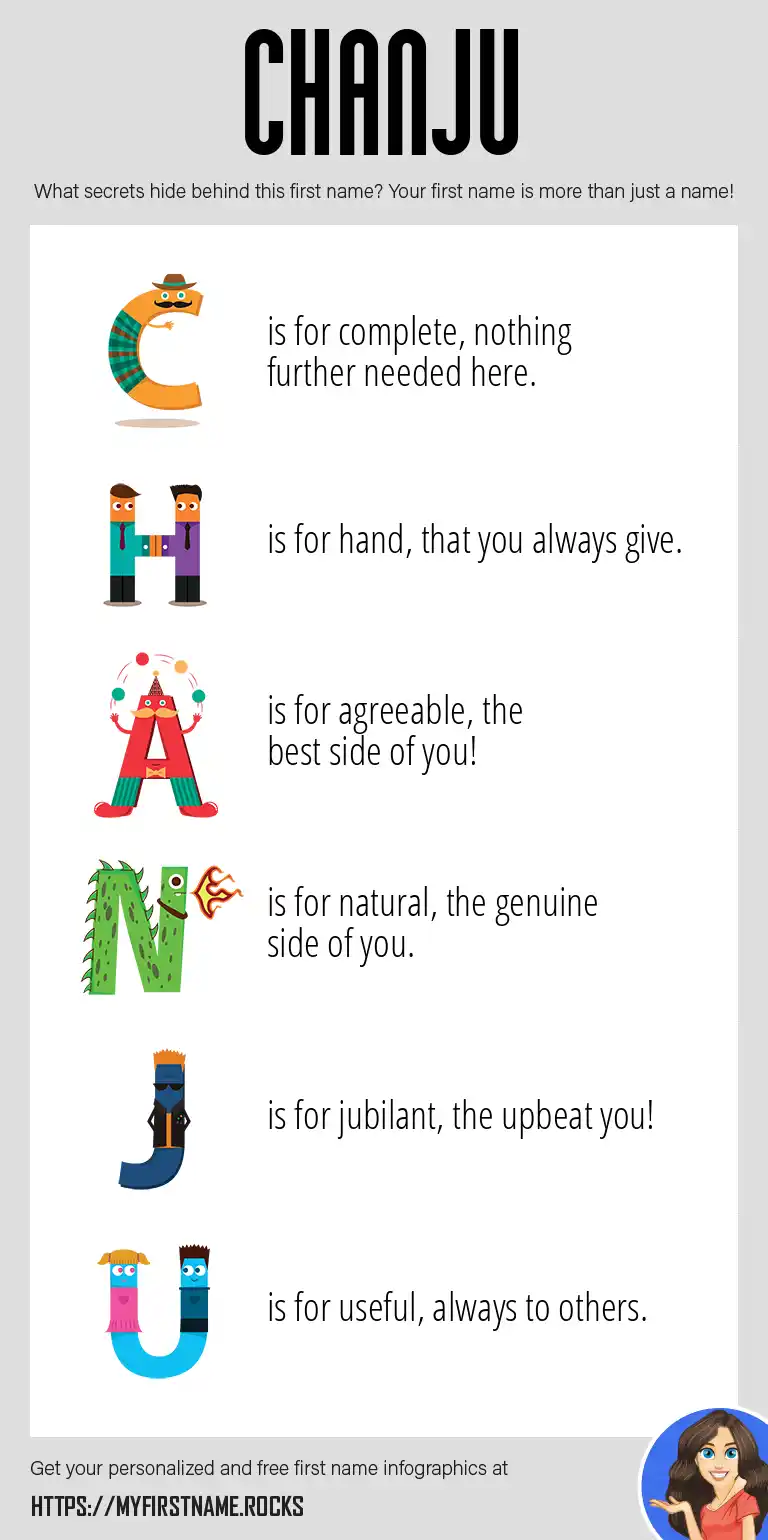 CHANJU

What secrets hide behind this first name? Your first name is more than just a name!

C is for complete, nothing further needed here.

H is for hand, that you always give.

A is for agreeable, the best side of you!

N is for natural, the genuine side of you.

J is for jubilant, the upbeat you!

U is for useful, always to others.

Get your personalized and free first name infographics at

HTTPS://MYFIRSTNAME.ROCKS