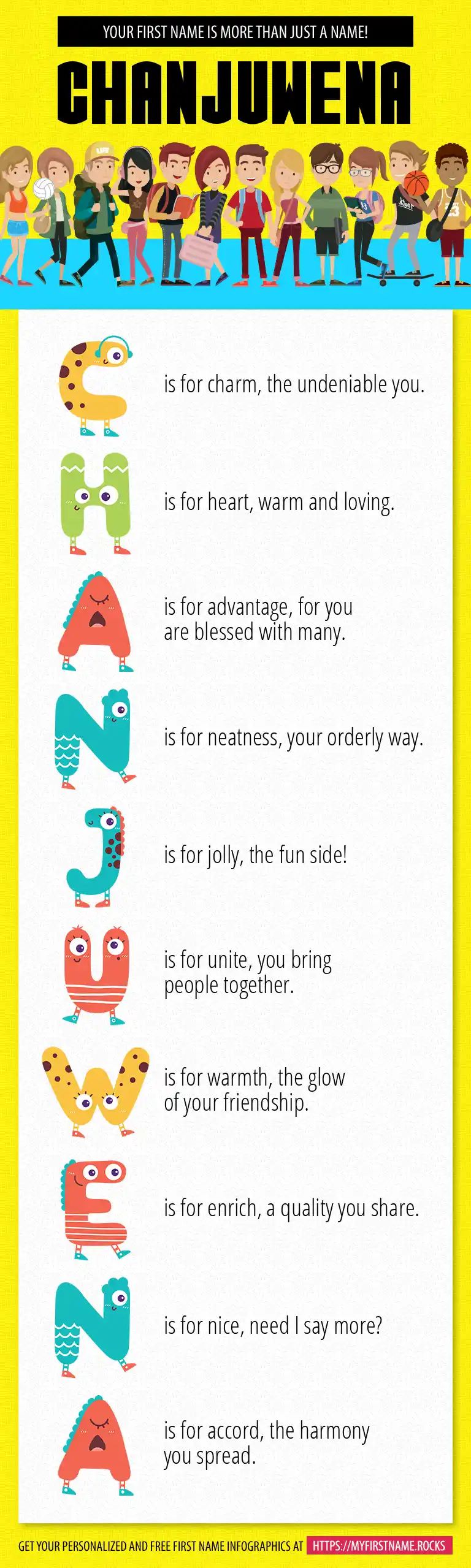 YOUR FIRST NAME IS MORE THAN JUST A NAME!

CHANJUWENA

C is for charm, the undeniable you.

H is for heart, warm and loving.

A is for advantage, for you are blessed with many.

N is for neatness, your orderly way.

J is for jolly, the fun side!

U is for unite, you bring people together.

W is for warmth, the glow of your friendship.

E is for enrich, a quality you share.

N is for nice, need I say more?

A is for accord, the harmony you spread.

GET YOUR PERSONALIZED AND FREE FIRST NAME INFOGRAPHICS AT HTTPS://MYFIRSTNAME.ROCKS