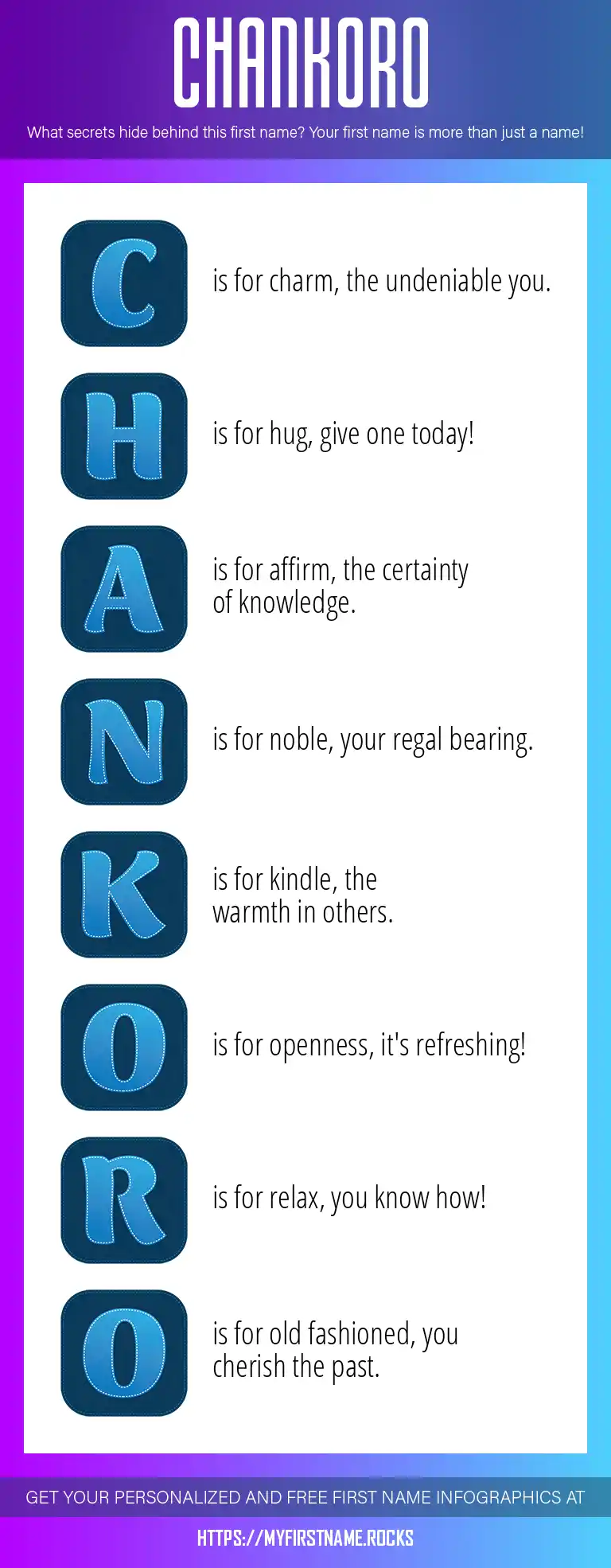 CHANKORO

What secrets hide behind this first name? Your first name is more than just a name!

C is for charm, the undeniable you.

H is for hug, give one today!

A is for affirm, the certainty of knowledge.

N is for noble, your regal bearing.

K is for kindle, the warmth in others.

O is for openness, it's refreshing!

R is for relax, you know how!

O is for old fashioned, you cherish the past.

GET YOUR PERSONALIZED AND FREE FIRST NAME INFOGRAPHICS AT

HTTPS://MYFIRSTNAME.ROCKS