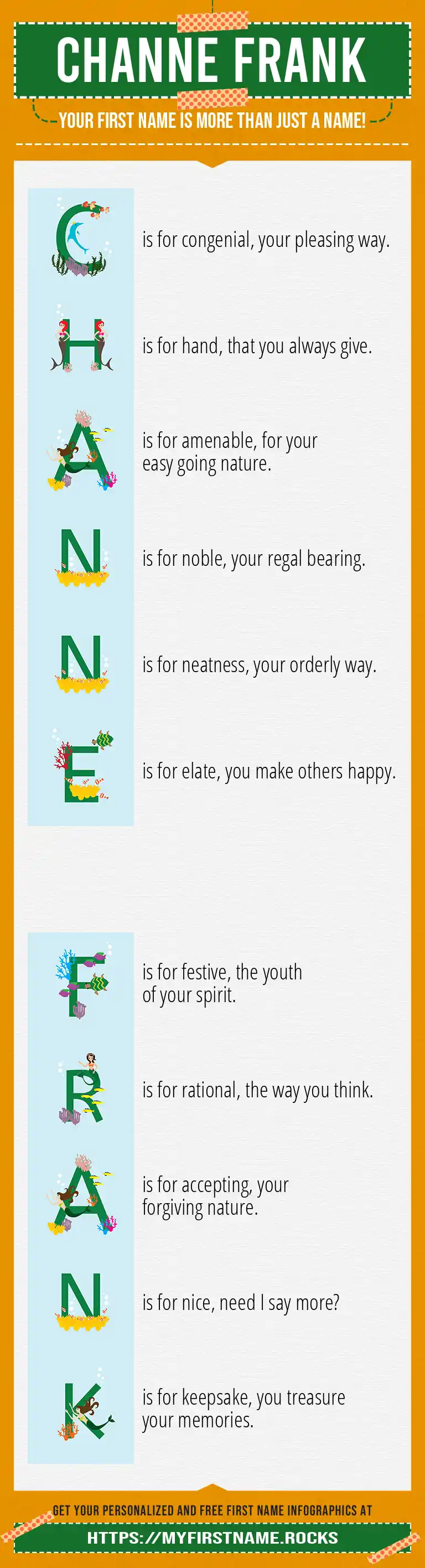 CHANNE FRANK

YOUR FIRST NAME IS MORE THAN JUST A NAME!

C is for congenial, your pleasing way.

H is for hand, that you always give.

A is for amenable, for your easy going nature.

N is for noble, your regal bearing.

N is for neatness, your orderly way.

E is for elate, you make others happy.

F is for festive, the youth of your spirit.

R is for rational, the way you think.

A is for accepting, your forgiving nature.

N is for nice, need I say more?

K is for keepsake, you treasure your memories.

GET YOUR PERSONALIZED AND FREE FIRST NAME INFOGRAPHICS AT

HTTPS://MYFIRSTNAME.ROCKS