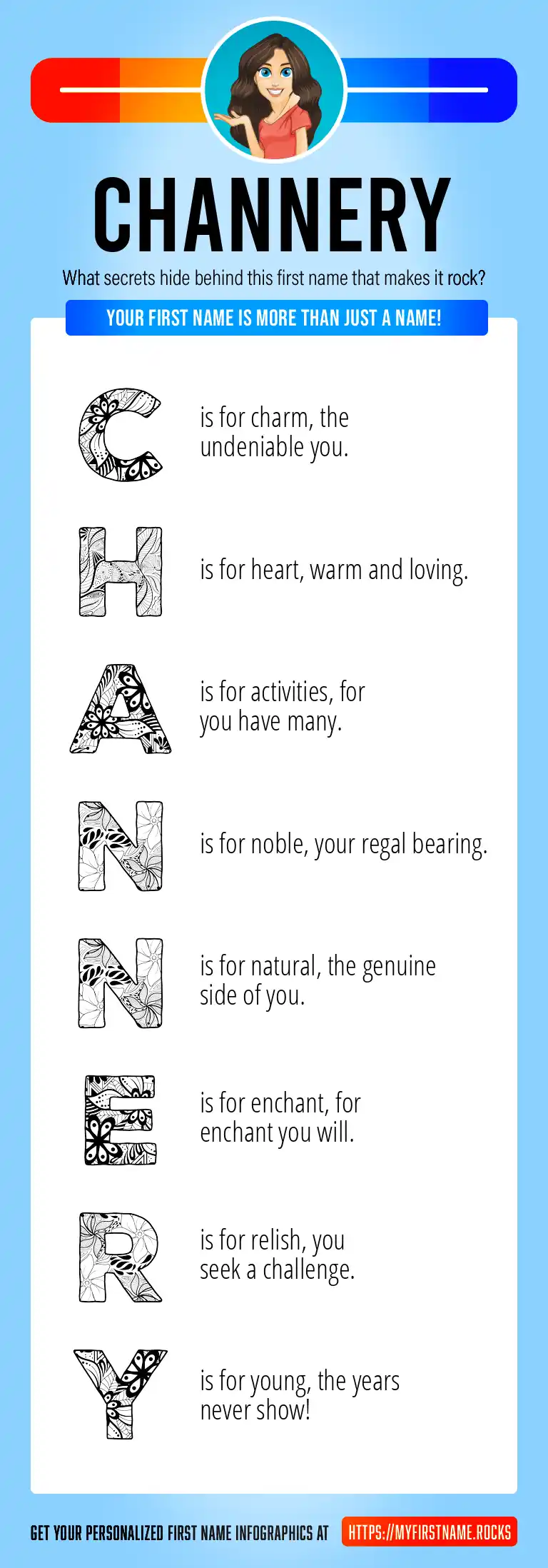 CHANNERY

What secrets hide behind this first name that makes it rock?

YOUR FIRST NAME IS MORE THAN JUST A NAME!

C is for charm, the undeniable you.

H is for heart, warm and loving.

A is for activities, for you have many.

N is for noble, your regal bearing.

N is for natural, the genuine side of you.

E is for enchant, for enchant you will.

R is for relish, you seek a challenge.

Y is for young, the years never show!

GET YOUR PERSONALIZED FIRST NAME INFOGRAPHICS AT HTTPS://MYFIRSTNAME.ROCKS