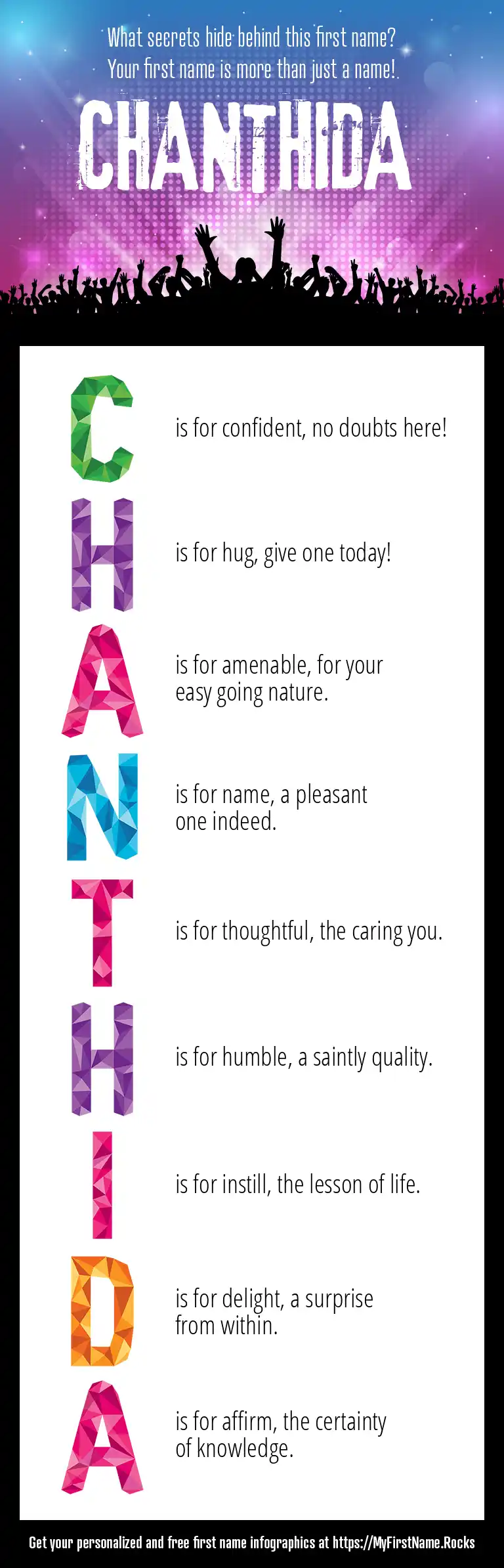 What secrets hide behind this first name?
Your first name is more than just a name!

CHANTHIDA

C is for confident, no doubts here!

H is for hug, give one today!

A is for amenable, for your easy going nature.

N is for name, a pleasant one indeed.

T is for thoughtful, the caring you.

H is for humble, a saintly quality.

I is for instill, the lesson of life.

D is for delight, a surprise from within.

A is for affirm, the certainty of knowledge.

Get your personalized and free first name infographics at https://MyFirstName.Rocks