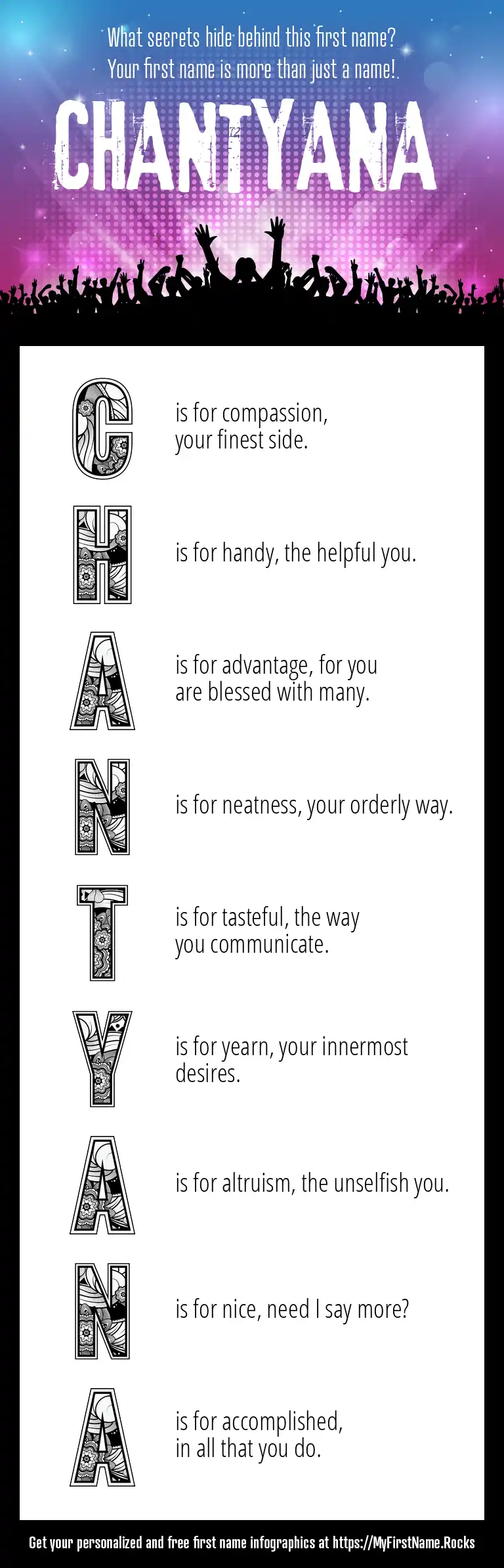 What secrets hide behind this first name?
Your first name is more than just a name!

CHANTYANA

C is for compassion, your finest side.

H is for handy, the helpful you.

A is for advantage, for you are blessed with many.

N is for neatness, your orderly way.

T is for tasteful, the way you communicate.

Y is for yearn, your innermost desires.

A is for altruism, the unselfish you.

N is for nice, need I say more?

A is for accomplished, in all that you do.

Get your personalized and free first name infographics at https://MyFirstName.Rocks