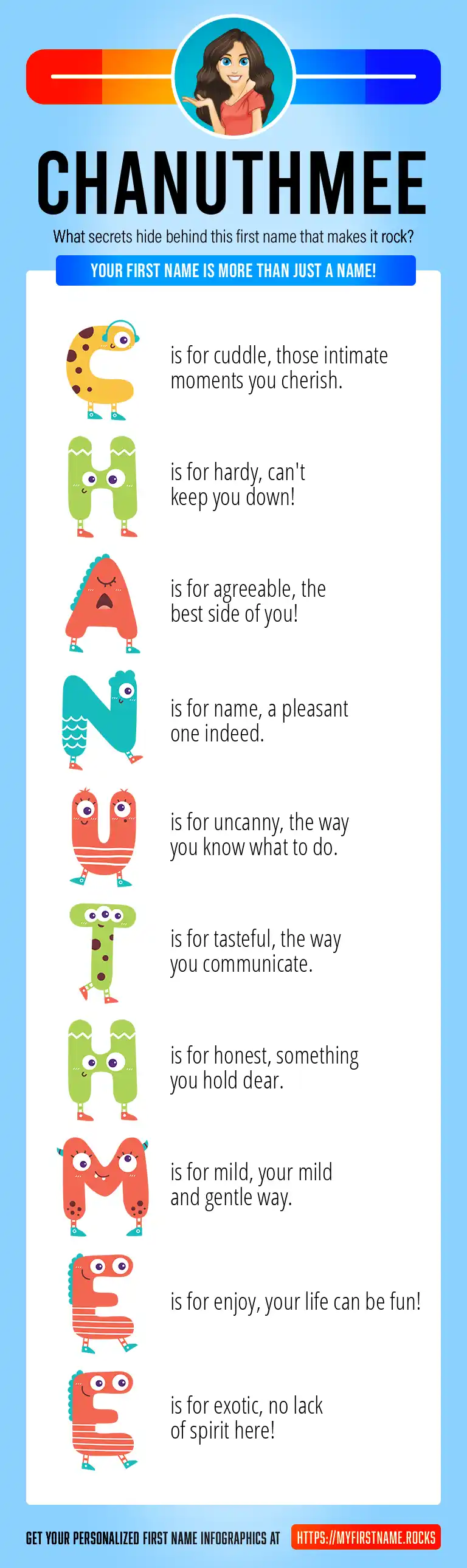 CHANUTHMEE

What secrets hide behind this first name that makes it rock?

YOUR FIRST NAME IS MORE THAN JUST A NAME!

C is for cuddle, those intimate moments you cherish.

H is for hardy, can't keep you down!

A is for agreeable, the best side of you!

N is for name, a pleasant one indeed.

U is for uncanny, the way you know what to do.

T is for tasteful, the way you communicate.

H is for honest, something you hold dear.

M is for mild, your mild and gentle way.

E is for enjoy, your life can be fun!

E is for exotic, no lack of spirit here!

GET YOUR PERSONALIZED FIRST NAME INFOGRAPHICS AT HTTPS://MYFIRSTNAME.ROCKS