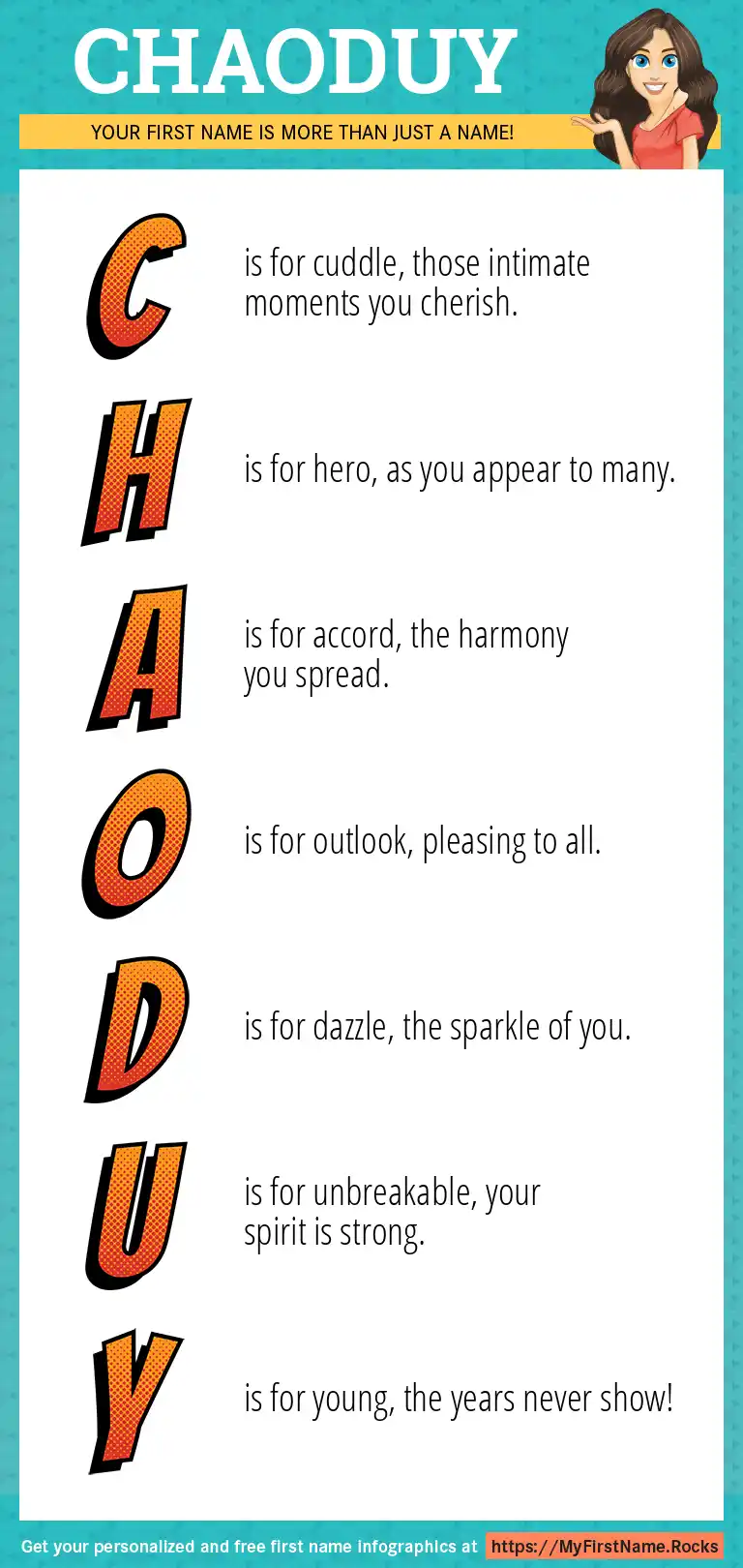 CHAODUY

YOUR FIRST NAME IS MORE THAN JUST A NAME!

C is for cuddle, those intimate moments you cherish.

H is for hero, as you appear to many.

A is for accord, the harmony you spread.

O is for outlook, pleasing to all.

D is for dazzle, the sparkle of you.

U is for unbreakable, your spirit is strong.

Y is for young, the years never show!

Get your personalized and free first name infographics at https://MyFirstName.Rocks