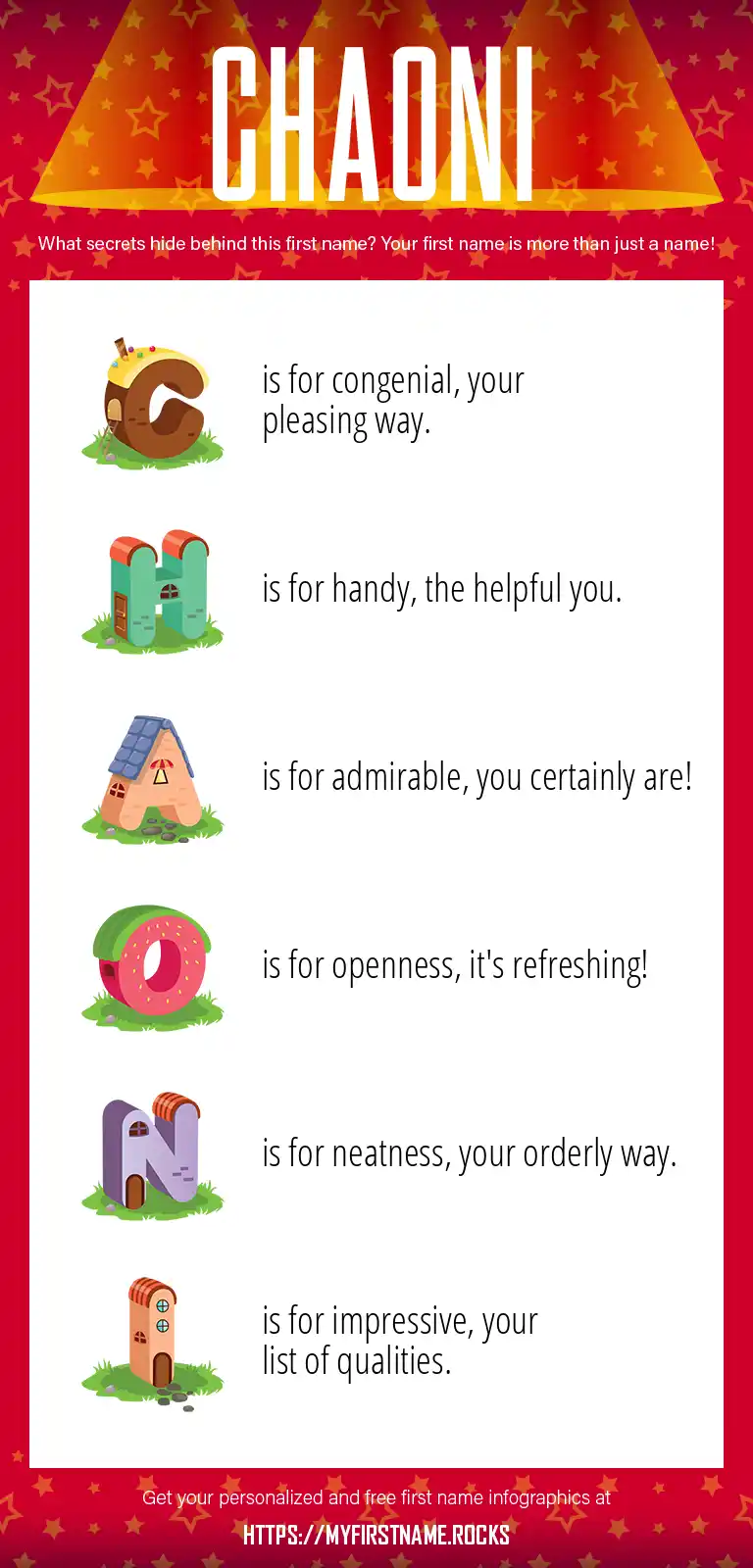 CHAONI

What secrets hide behind this first name? Your first name is more than just a name!

C is for congenial, your pleasing way.

H is for handy, the helpful you.

A is for admirable, you certainly are!

O is for openness, it's refreshing!

N is for neatness, your orderly way.

I is for impressive, your list of qualities.

Get your personalized and free first name infographics at

HTTPS://MYFIRSTNAME.ROCKS