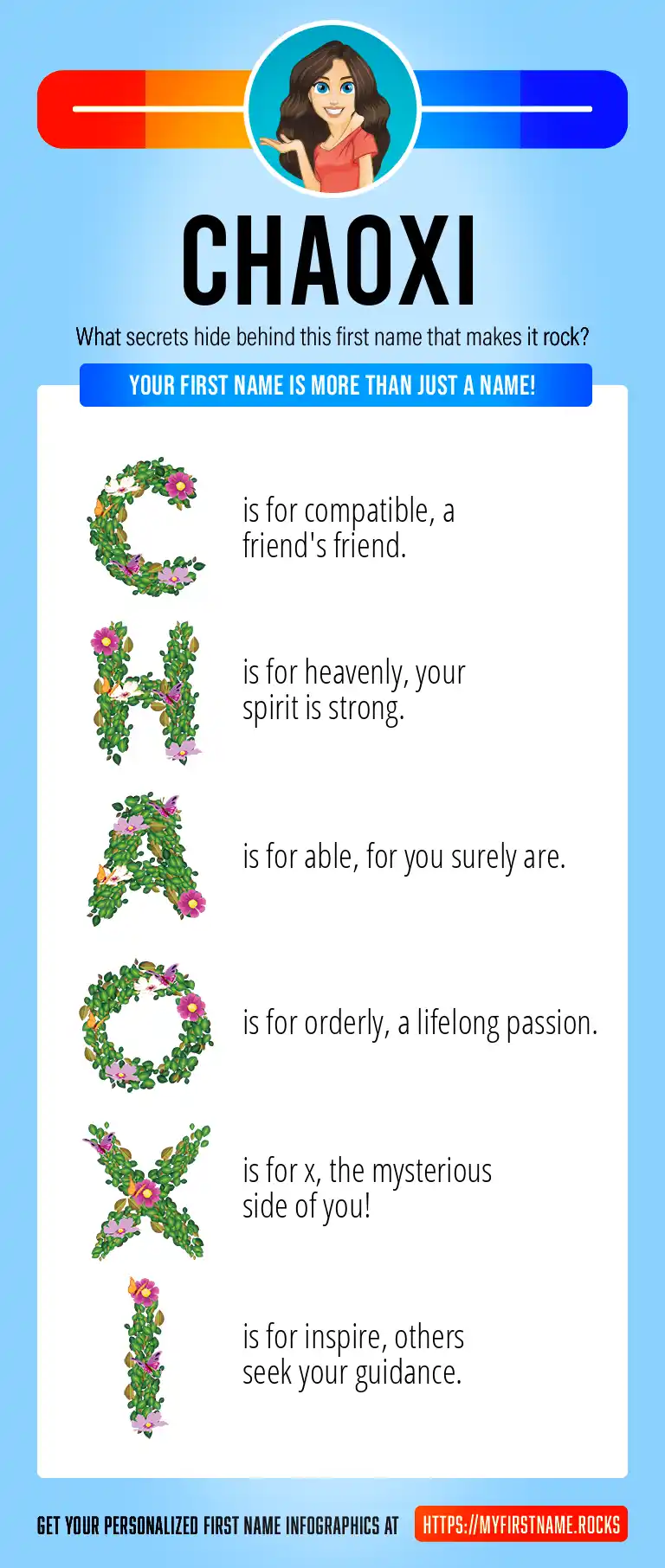 CHAOXI

What secrets hide behind this first name that makes it rock?

YOUR FIRST NAME IS MORE THAN JUST A NAME!

C is for compatible, a friend's friend.

H is for heavenly, your spirit is strong.

A is for able, for you surely are.

O is for orderly, a lifelong passion.

X is for x, the mysterious side of you!

I is for inspire, others seek your guidance.

GET YOUR PERSONALIZED FIRST NAME INFOGRAPHICS AT HTTPS://MYFIRSTNAME.ROCKS