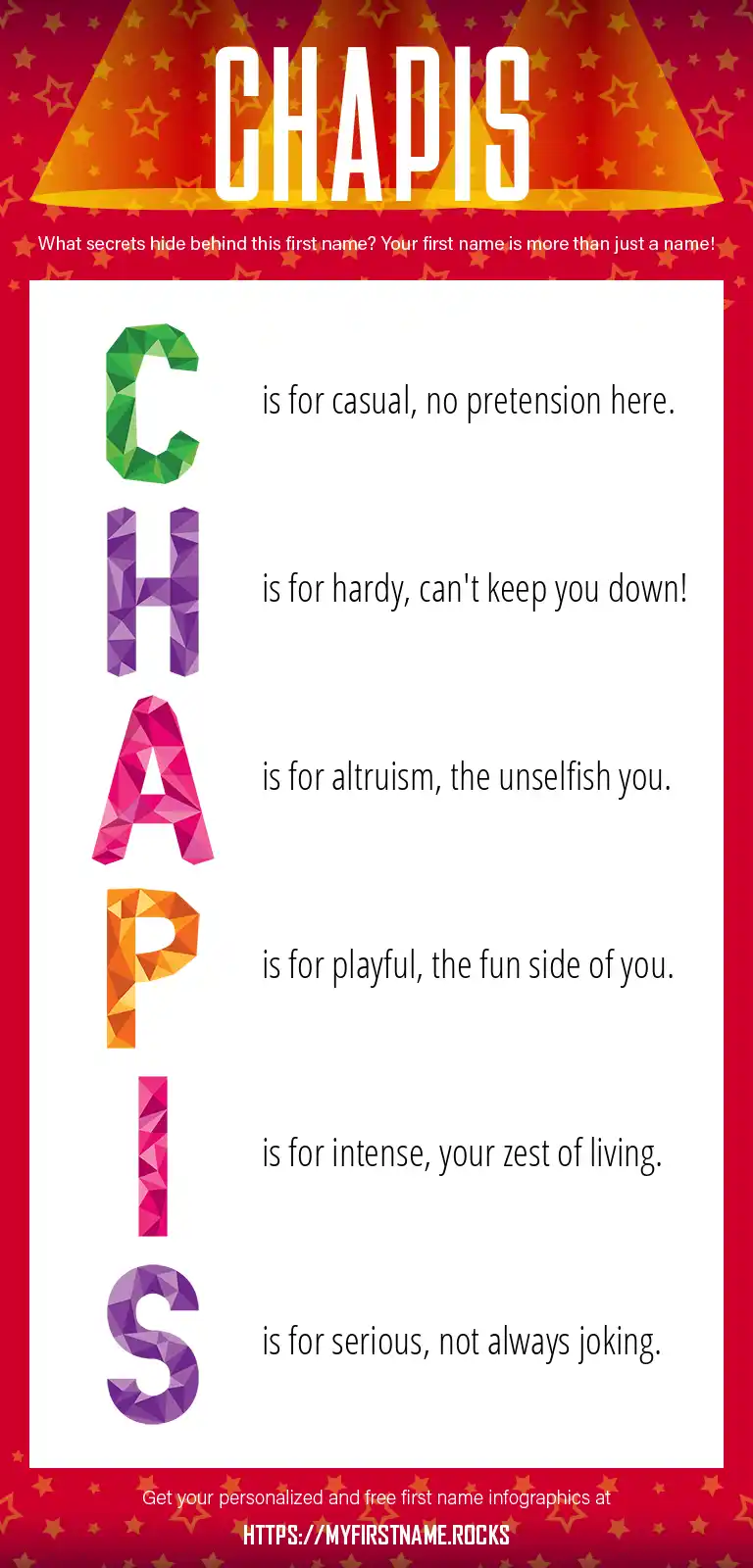 CHAPIS

What secrets hide behind this first name? Your first name is more than just a name!

C is for casual, no pretension here.

H is for hardy, can't keep you down!

A is for altruism, the unselfish you.

P is for playful, the fun side of you.

I is for intense, your zest of living.

S is for serious, not always joking.

Get your personalized and free first name infographics at
HTTPS://MYFIRSTNAME.ROCKS