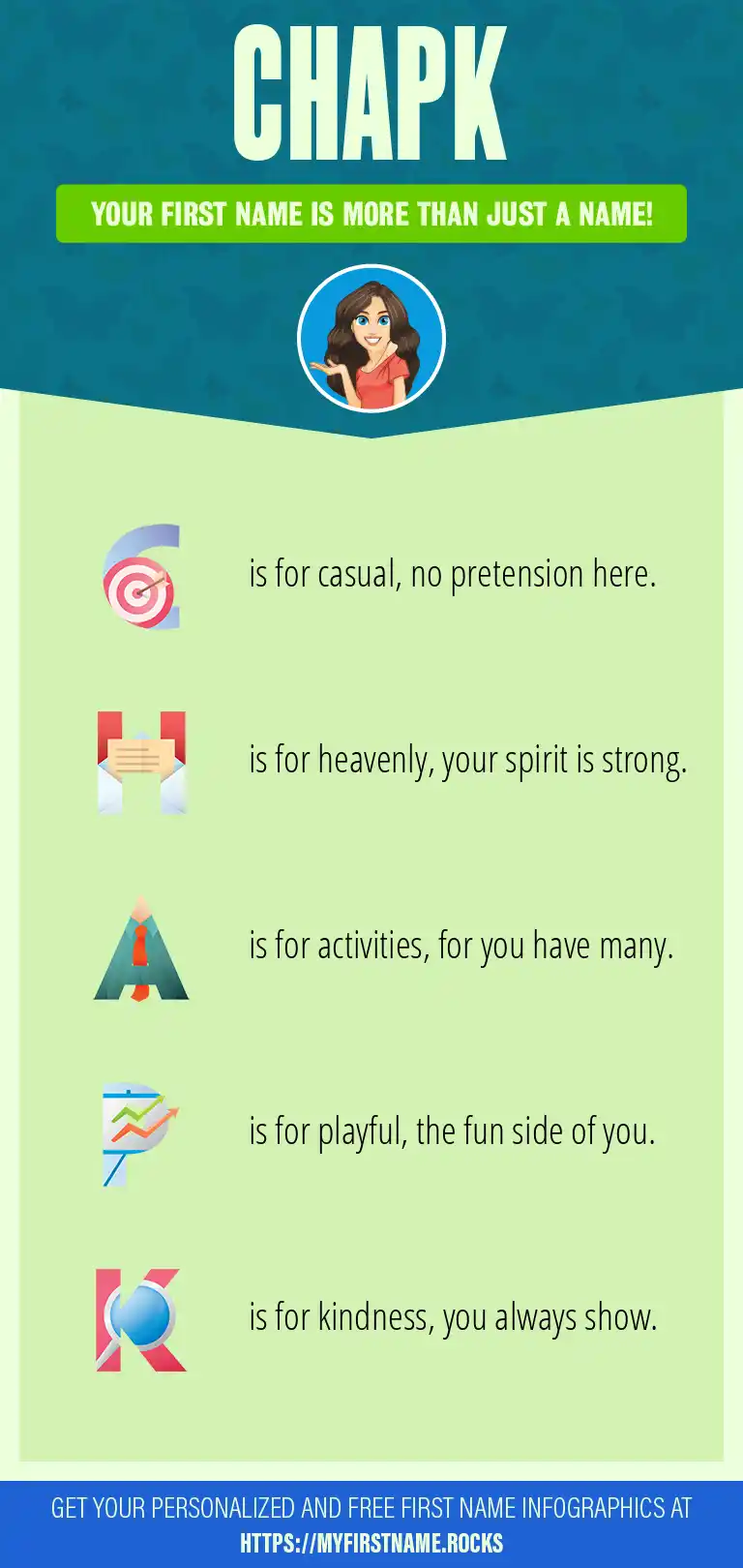 CHAPK

YOUR FIRST NAME IS MORE THAN JUST A NAME!

C is for casual, no pretension here.

H is for heavenly, your spirit is strong.

A is for activities, for you have many.

P is for playful, the fun side of you.

K is for kindness, you always show.

GET YOUR PERSONALIZED AND FREE FIRST NAME INFOGRAPHICS AT HTTPS://MYFIRSTNAME.ROCKS