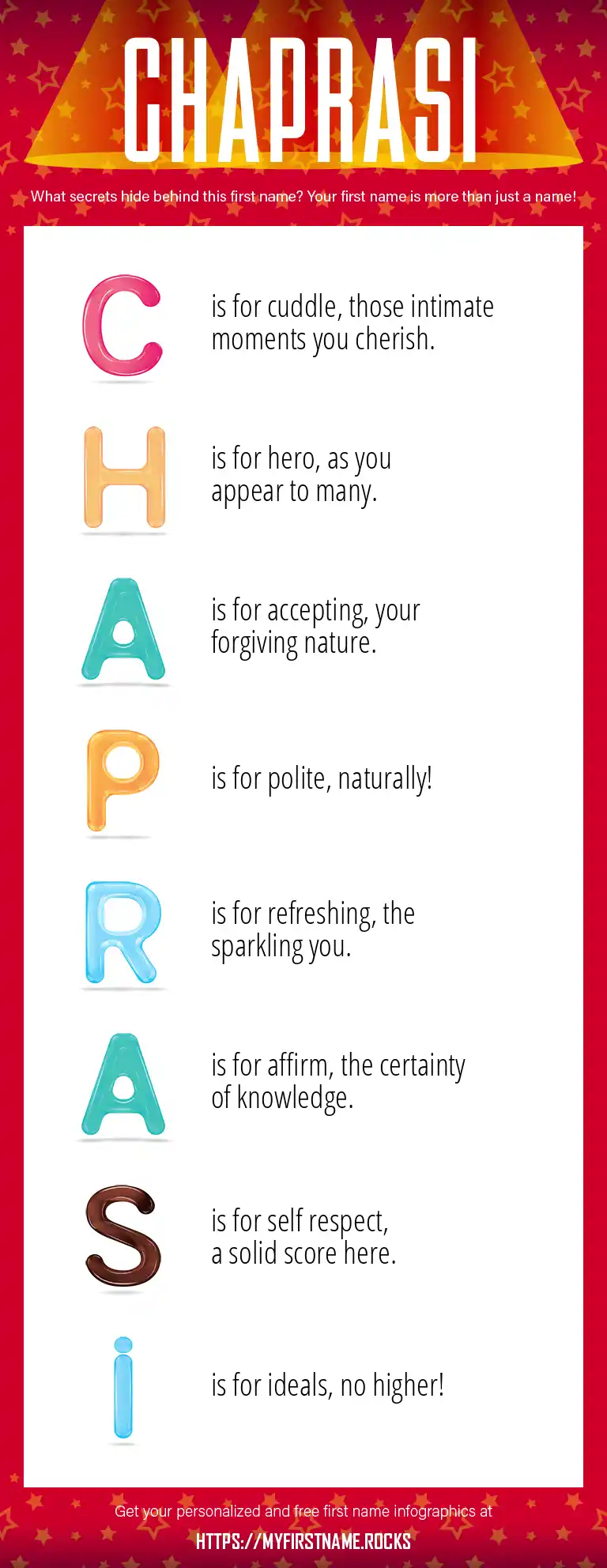 CHAPRASI

What secrets hide behind this first name? Your first name is more than just a name!

C is for cuddle, those intimate moments you cherish.

H is for hero, as you appear to many.

A is for accepting, your forgiving nature.

P is for polite, naturally!

R is for refreshing, the sparkling you.

A is for affirm, the certainty of knowledge.

S is for self respect, a solid score here.

i is for ideals, no higher!

Get your personalized and free first name infographics at

HTTPS://MYFIRSTNAME.ROCKS