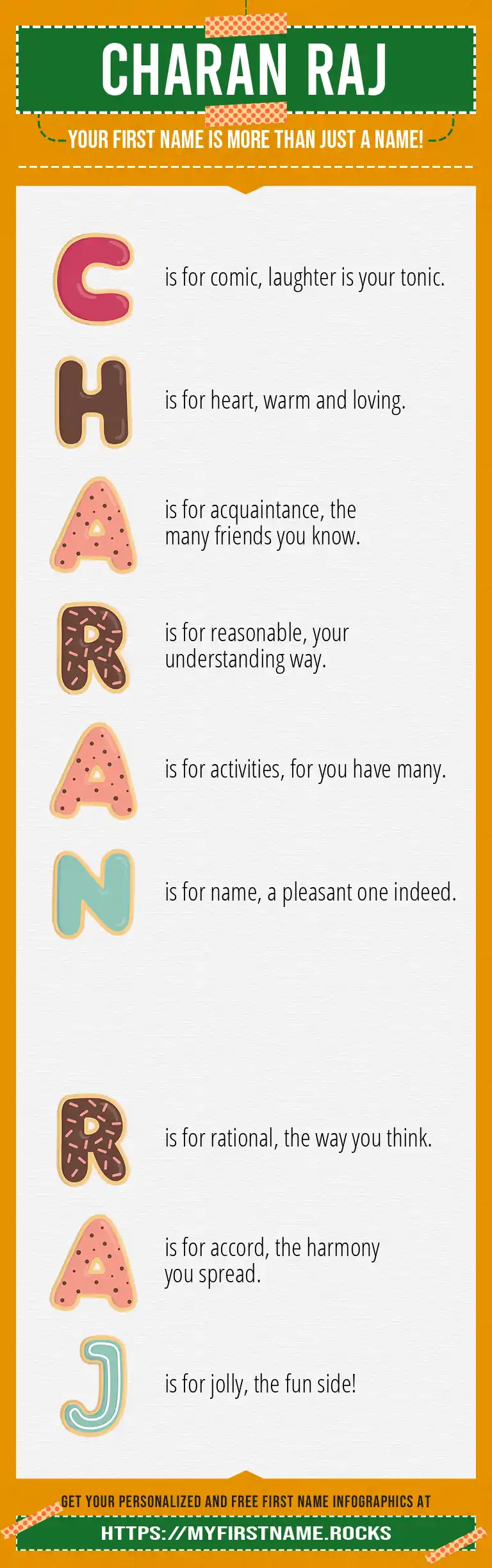 CHARAN RAJ

YOUR FIRST NAME IS MORE THAN JUST A NAME!

C is for comic, laughter is your tonic.

H is for heart, warm and loving.

A is for acquaintance, the many friends you know.

R is for reasonable, your understanding way.

A is for activities, for you have many.

N is for name, a pleasant one indeed.

R is for rational, the way you think.

A is for accord, the harmony you spread.

J is for jolly, the fun side!

GET YOUR PERSONALIZED AND FREE FIRST NAME INFOGRAPHICS AT

HTTPS://MYFIRSTNAME.ROCKS