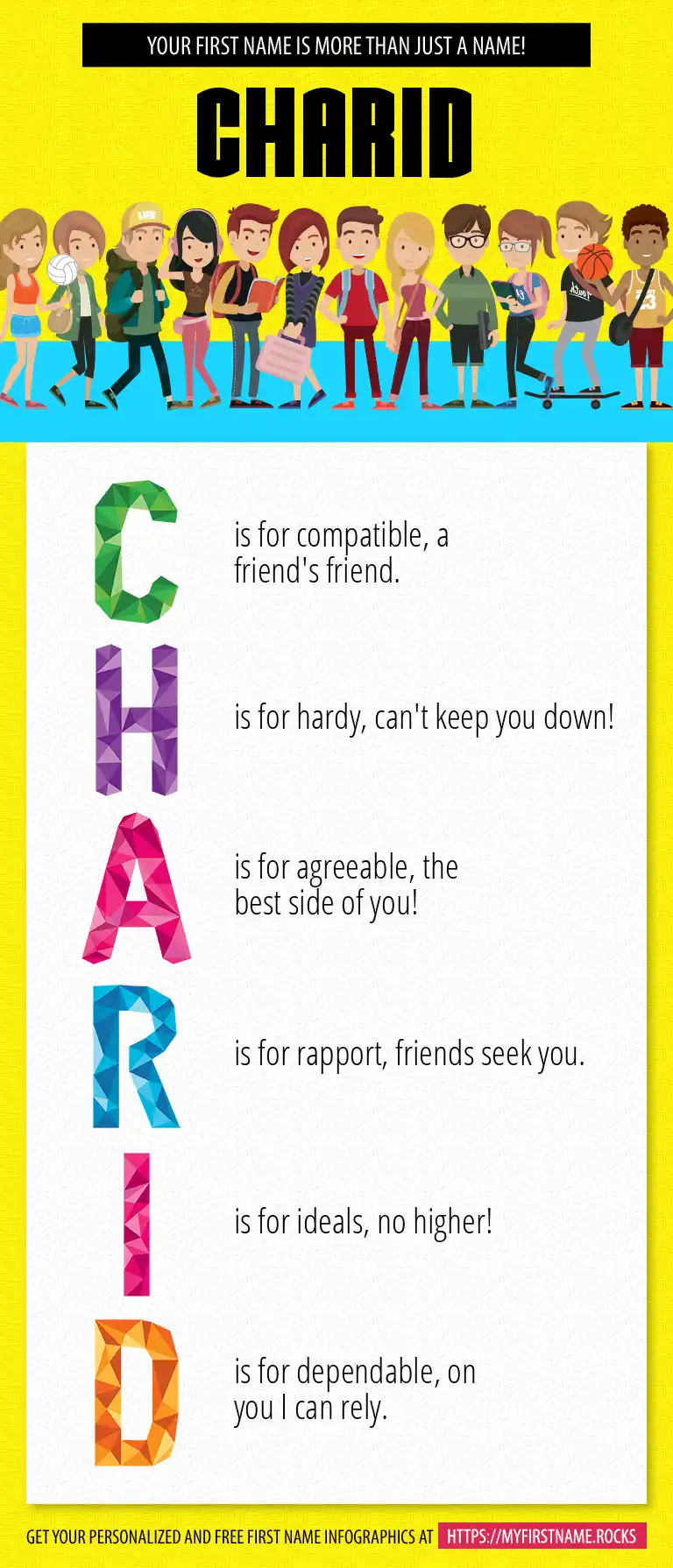 YOUR FIRST NAME IS MORE THAN JUST A NAME!

CHARID

C is for compatible, a friend's friend.

H is for hardy, can't keep you down!

A is for agreeable, the best side of you!

R is for rapport, friends seek you.

I is for ideals, no higher!

D is for dependable, on you I can rely.

GET YOUR PERSONALIZED AND FREE FIRST NAME INFOGRAPHICS AT HTTPS://MYFIRSTNAME.ROCKS