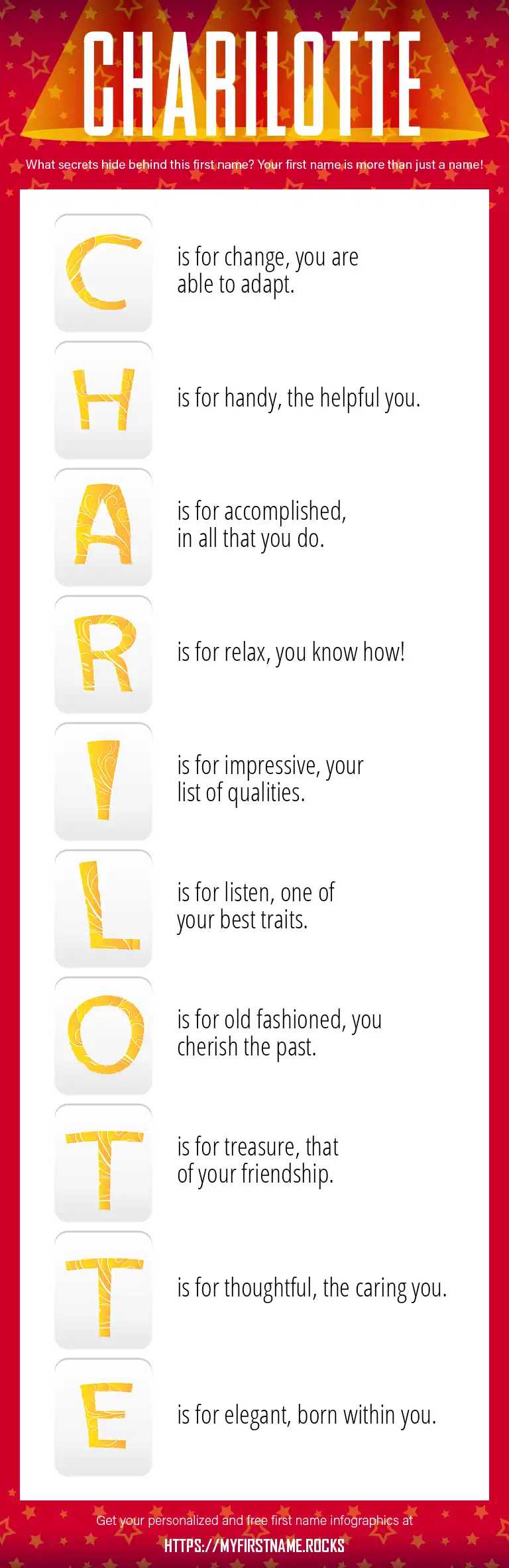 CHARILOTTE

What secrets hide behind this first name? Your first name is more than just a name!

C is for change, you are able to adapt.

H is for handy, the helpful you.

A is for accomplished, in all that you do.

R is for relax, you know how!

I is for impressive, your list of qualities.

L is for listen, one of your best traits.

O is for old fashioned, you cherish the past.

T is for treasure, that of your friendship.

T is for thoughtful, the caring you.

E is for elegant, born within you.

Get your personalized and free first name infographics at

HTTPS://MYFIRSTNAME.ROCKS