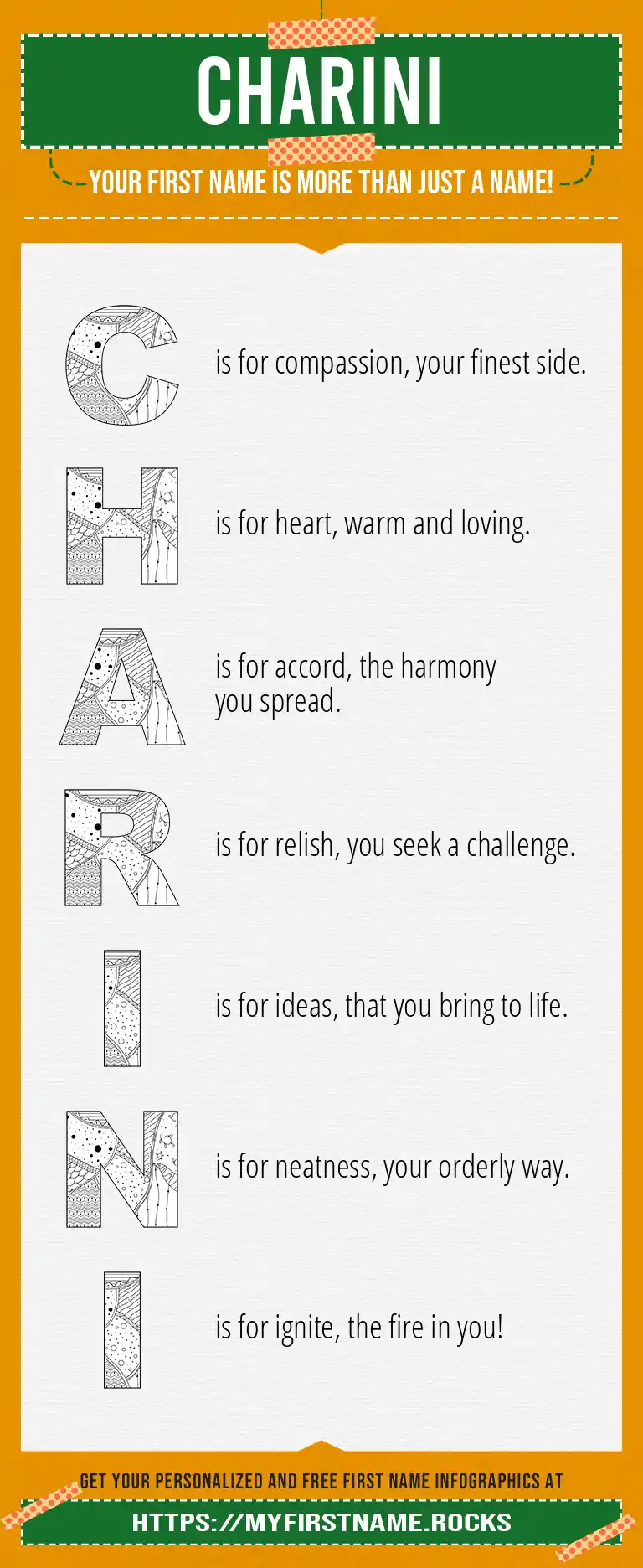 CHARINI

YOUR FIRST NAME IS MORE THAN JUST A NAME!

C is for compassion, your finest side.

H is for heart, warm and loving.

A is for accord, the harmony you spread.

R is for relish, you seek a challenge.

I is for ideas, that you bring to life.

N is for neatness, your orderly way.

I is for ignite, the fire in you!

GET YOUR PERSONALIZED AND FREE FIRST NAME INFOGRAPHICS AT

HTTPS://MYFIRSTNAME.ROCKS