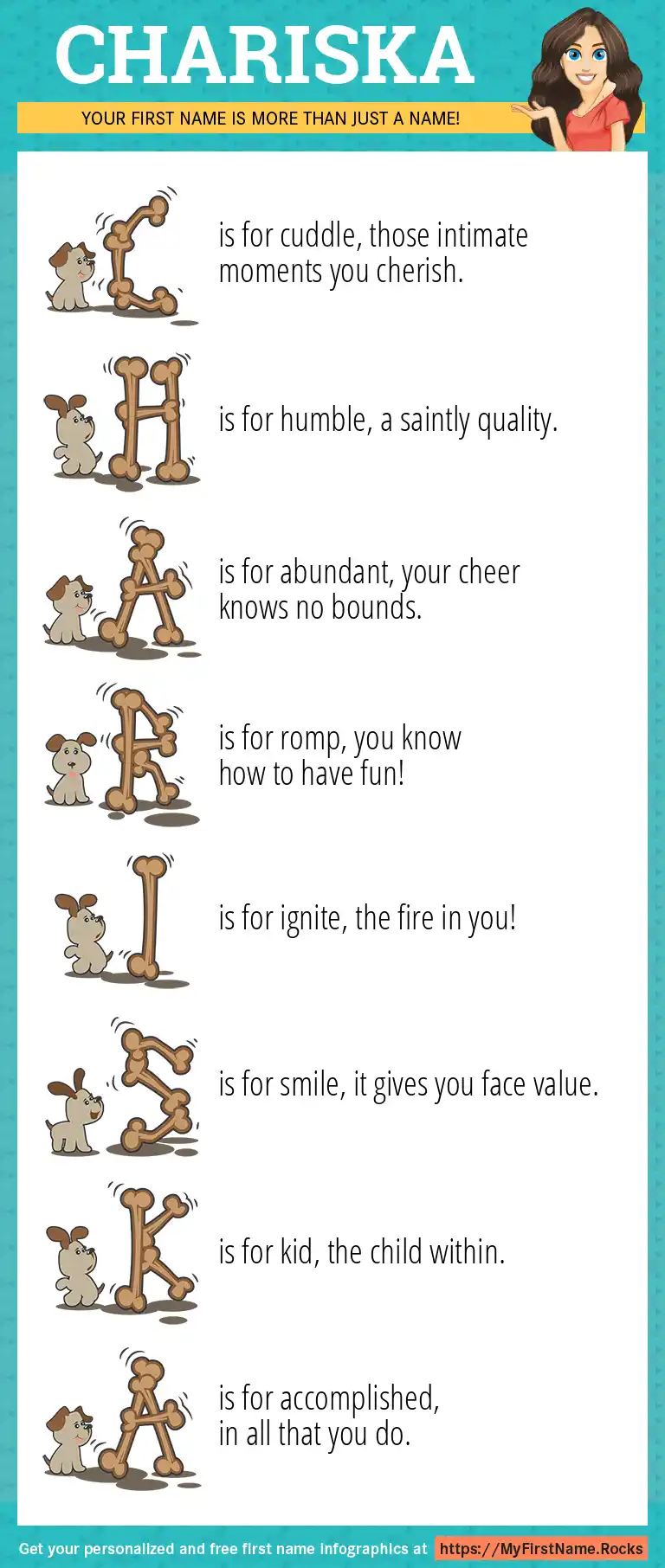 CHARISKA

YOUR FIRST NAME IS MORE THAN JUST A NAME!

C is for cuddle, those intimate moments you cherish.

H is for humble, a saintly quality.

A is for abundant, your cheer knows no bounds.

R is for romp, you know how to have fun!

I is for ignite, the fire in you!

S is for smile, it gives you face value.

K is for kid, the child within.

A is for accomplished, in all that you do.

Get your personalized and free first name infographics at https://MyFirstName.Rocks