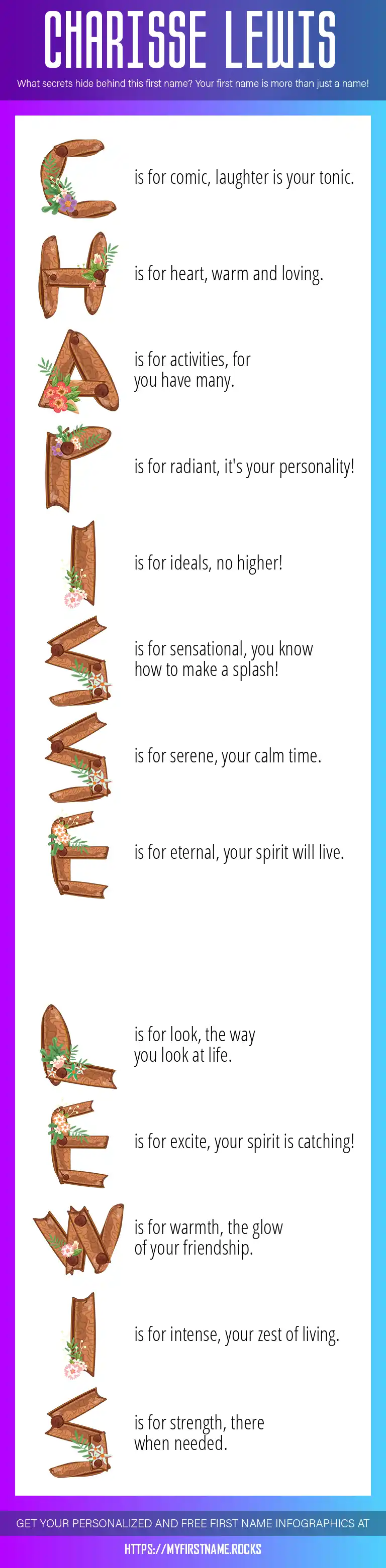 CHARISSE LEWIS

What secrets hide behind this first name? Your first name is more than just a name!

C is for comic, laughter is your tonic.

H is for heart, warm and loving.

A is for activities, for you have many.

R is for radiant, it's your personality!

I is for ideals, no higher!

S is for sensational, you know how to make a splash!

S is for serene, your calm time.

E is for eternal, your spirit will live.

L is for look, the way you look at life.

E is for excite, your spirit is catching!

W is for warmth, the glow of your friendship.

I is for intense, your zest of living.

S is for strength, there when needed.

GET YOUR PERSONALIZED AND FREE FIRST NAME INFOGRAPHICS AT

HTTPS://MYFIRSTNAME.ROCKS