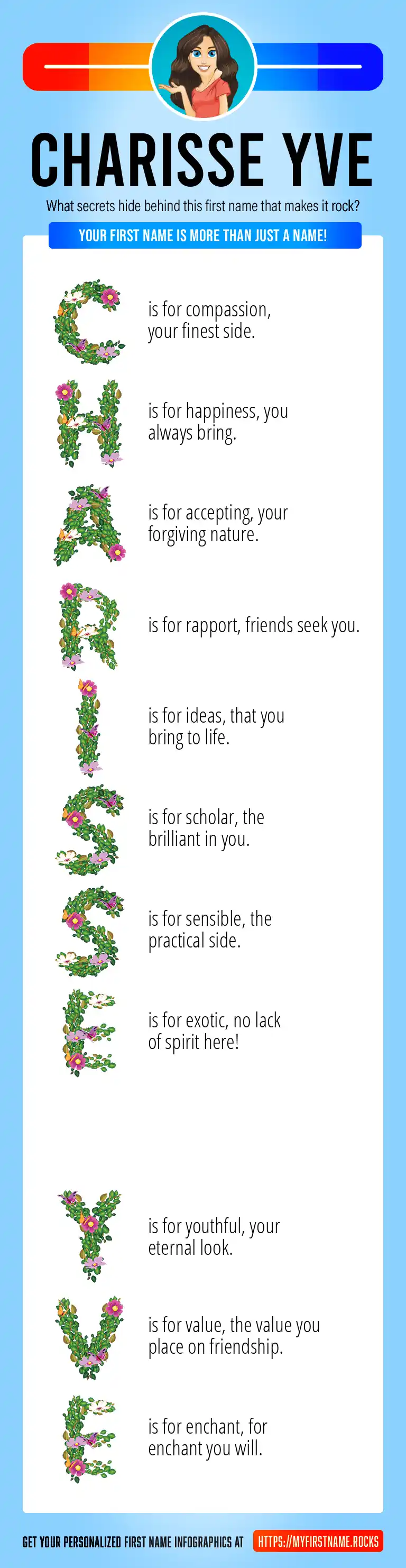 CHARISSE YVE

What secrets hide behind this first name that makes it rock?

YOUR FIRST NAME IS MORE THAN JUST A NAME!

C is for compassion, your finest side.

H is for happiness, you always bring.

A is for accepting, your forgiving nature.

R is for rapport, friends seek you.

I is for ideas, that you bring to life.

S is for scholar, the brilliant in you.

S is for sensible, the practical side.

E is for exotic, no lack of spirit here!

Y is for youthful, your eternal look.

V is for value, the value you place on friendship.

E is for enchant, for enchant you will.

GET YOUR PERSONALIZED FIRST NAME INFOGRAPHICS AT HTTPS://MYFIRSTNAME.ROCKS