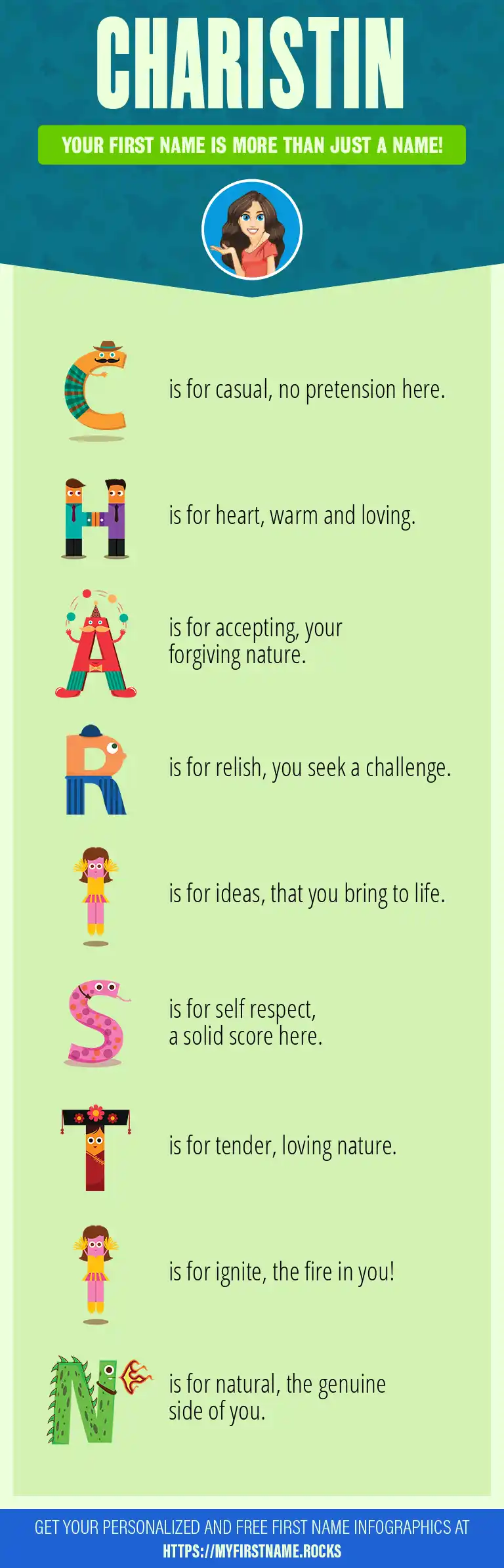 CHARISTIN

YOUR FIRST NAME IS MORE THAN JUST A NAME!

C is for casual, no pretension here.

H is for heart, warm and loving.

A is for accepting, your forgiving nature.

R is for relish, you seek a challenge.

I is for ideas, that you bring to life.

S is for self respect, a solid score here.

T is for tender, loving nature.

I is for ignite, the fire in you!

N is for natural, the genuine side of you.

GET YOUR PERSONALIZED AND FREE FIRST NAME INFOGRAPHICS AT
HTTPS://MYFIRSTNAME.ROCKS