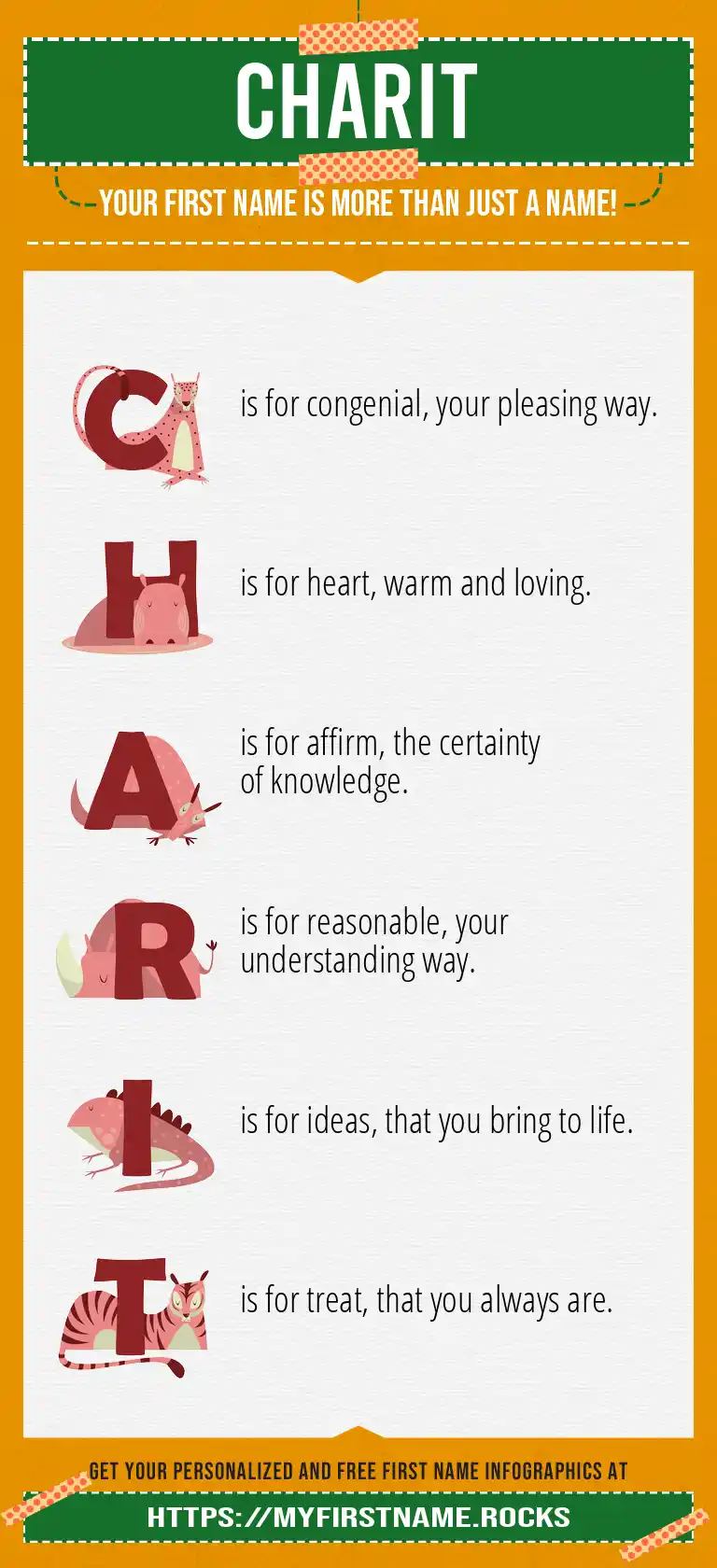 CHARIT

YOUR FIRST NAME IS MORE THAN JUST A NAME!

C is for congenial, your pleasing way.

H is for heart, warm and loving.

A is for affirm, the certainty of knowledge.

R is for reasonable, your understanding way.

I is for ideas, that you bring to life.

T is for treat, that you always are.

GET YOUR PERSONALIZED AND FREE FIRST NAME INFOGRAPHICS AT

HTTPS://MYFIRSTNAME.ROCKS