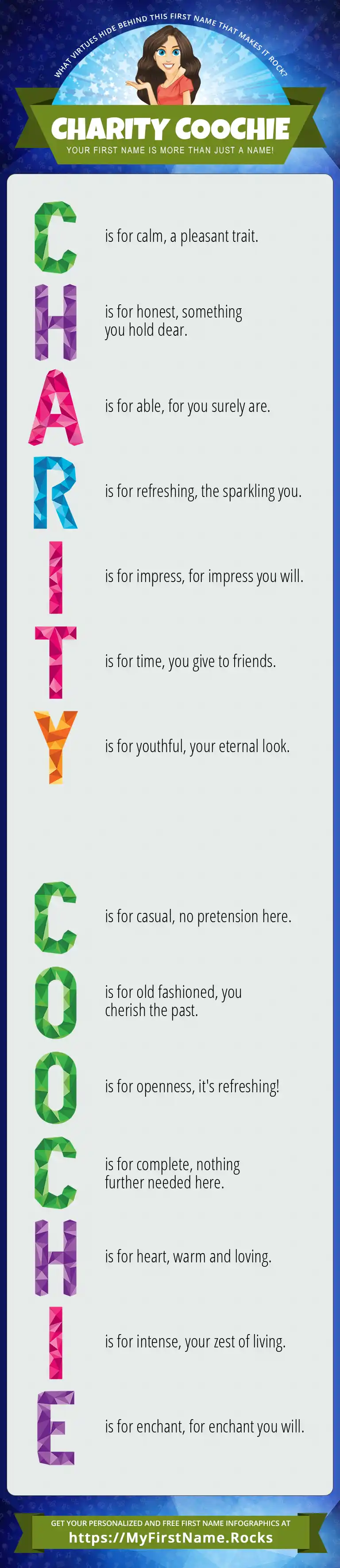 WHAT VIRTUES HIDE BEHIND THIS FIRST NAME THAT MAKES IT ROCK?

CHARITY COOCHIE

YOUR FIRST NAME IS MORE THAN JUST A NAME!

C is for calm, a pleasant trait.

H is for honest, something you hold dear.

A is for able, for you surely are.

R is for refreshing, the sparkling you.

I is for impress, for impress you will.

T is for time, you give to friends.

Y is for youthful, your eternal look.

C is for casual, no pretension here.

O is for old fashioned, you cherish the past.

O is for openness, it's refreshing!

C is for complete, nothing further needed here.

H is for heart, warm and loving.

I is for intense, your zest of living.

E is for enchant, for enchant you will.

GET YOUR PERSONALIZED AND FREE FIRST NAME INFOGRAPHICS AT

https://MyFirstName.Rocks