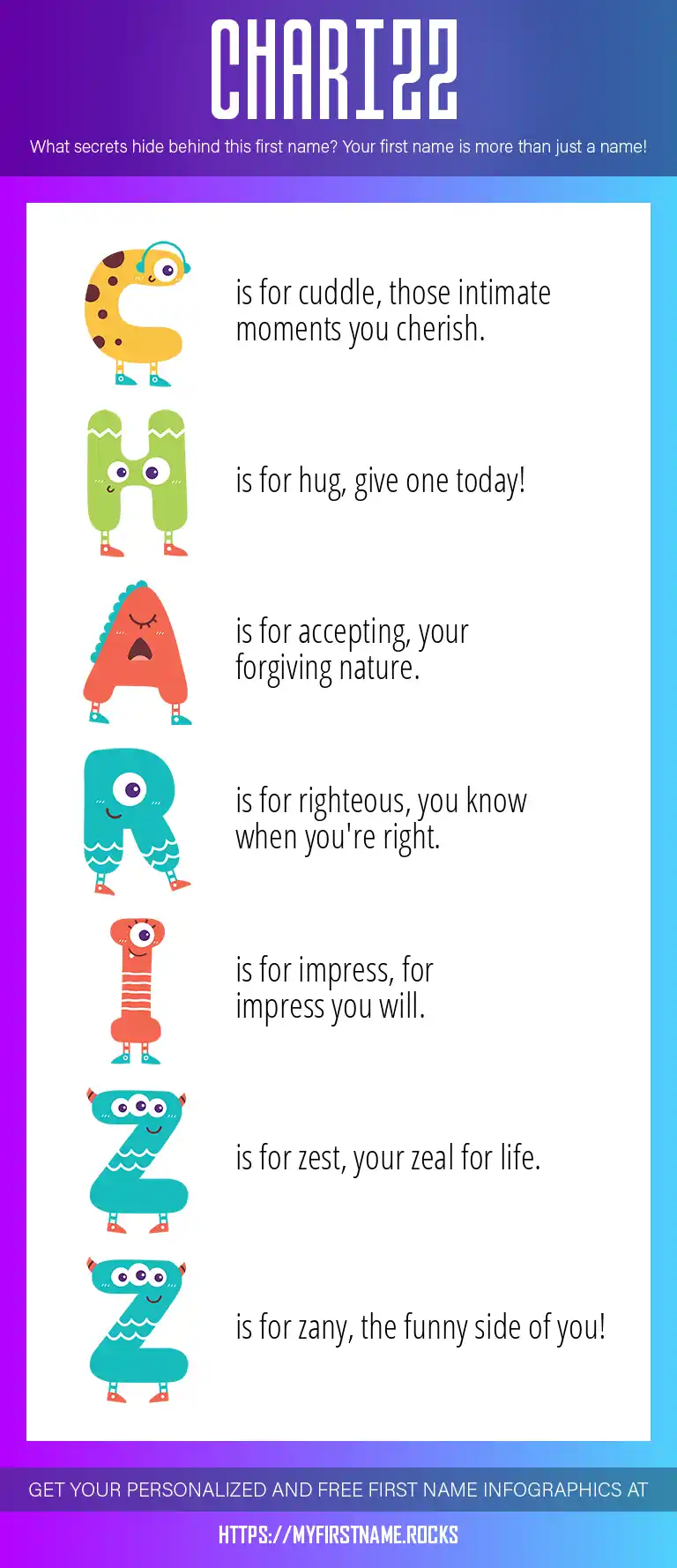 CHARIZZ

What secrets hide behind this first name? Your first name is more than just a name!

C is for cuddle, those intimate moments you cherish.

H is for hug, give one today!

A is for accepting, your forgiving nature.

R is for righteous, you know when you're right.

I is for impress, for impress you will.

Z is for zest, your zeal for life.

Z is for zany, the funny side of you!

GET YOUR PERSONALIZED AND FREE FIRST NAME INFOGRAPHICS AT

HTTPS://MYFIRSTNAME.ROCKS