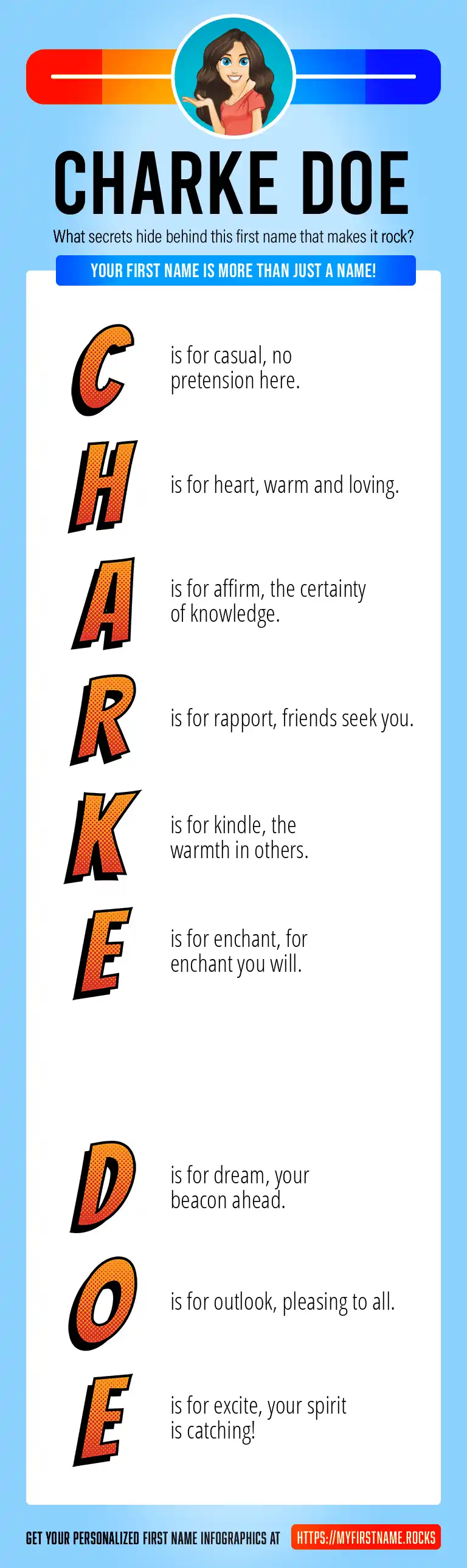 CHARKE DOE

What secrets hide behind this first name that makes it rock?

YOUR FIRST NAME IS MORE THAN JUST A NAME!

C is for casual, no pretension here.

H is for heart, warm and loving.

A is for affirm, the certainty of knowledge.

R is for rapport, friends seek you.

K is for kindle, the warmth in others.

E is for enchant, for enchant you will.

D is for dream, your beacon ahead.

O is for outlook, pleasing to all.

E is for excite, your spirit is catching!

GET YOUR PERSONALIZED FIRST NAME INFOGRAPHICS AT HTTPS://MYFIRSTNAME.ROCKS