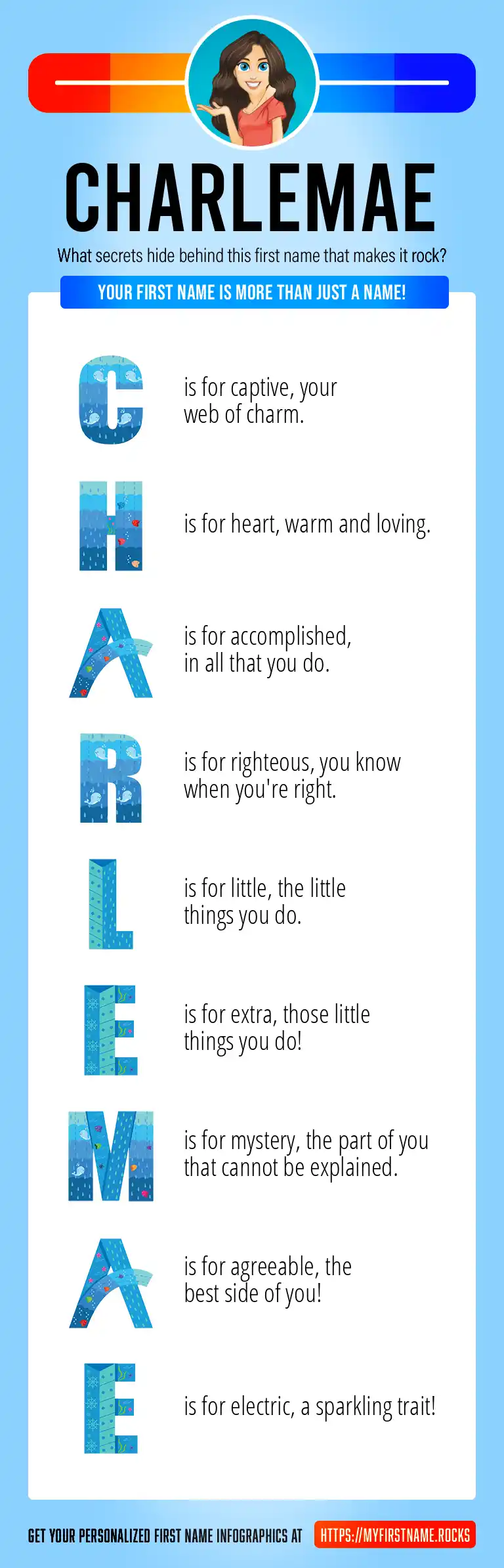 CHARLEMAE

What secrets hide behind this first name that makes it rock?

YOUR FIRST NAME IS MORE THAN JUST A NAME!

C is for captive, your web of charm.

H is for heart, warm and loving.

A is for accomplished, in all that you do.

R is for righteous, you know when you're right.

L is for little, the little things you do.

E is for extra, those little things you do!

M is for mystery, the part of you that cannot be explained.

A is for agreeable, the best side of you!

E is for electric, a sparkling trait!

GET YOUR PERSONALIZED FIRST NAME INFOGRAPHICS AT HTTPS://MYFIRSTNAME.ROCKS