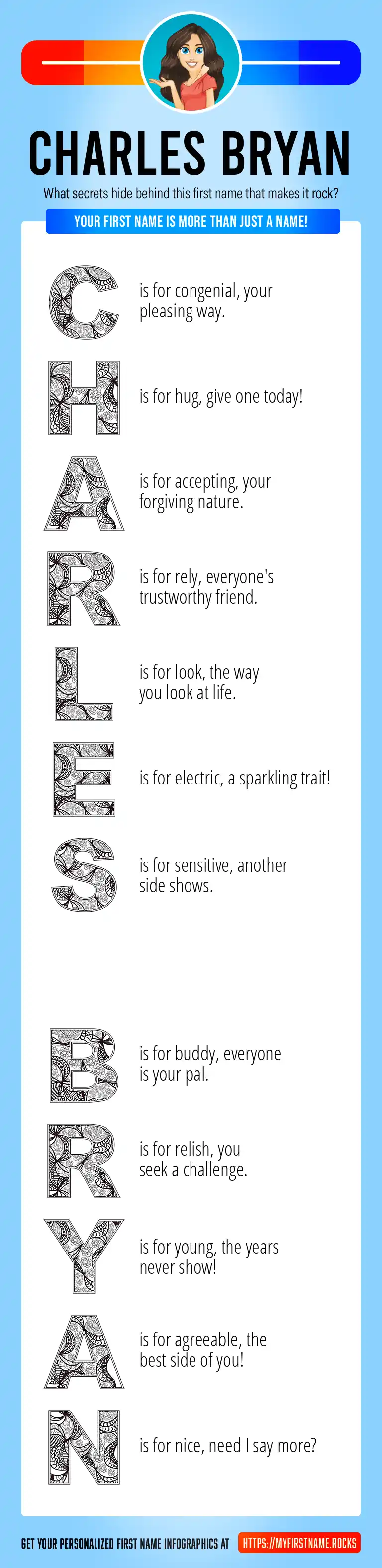 CHARLES BRYAN

What secrets hide behind this first name that makes it rock?

YOUR FIRST NAME IS MORE THAN JUST A NAME!

C is for congenial, your pleasing way.

H is for hug, give one today!

A is for accepting, your forgiving nature.

R is for rely, everyone's trustworthy friend.

L is for look, the way you look at life.

E is for electric, a sparkling trait!

S is for sensitive, another side shows.

B is for buddy, everyone is your pal.

R is for relish, you seek a challenge.

Y is for young, the years never show!

A is for agreeable, the best side of you!

N is for nice, need I say more?

GET YOUR PERSONALIZED FIRST NAME INFOGRAPHICS AT HTTPS://MYFIRSTNAME.ROCKS