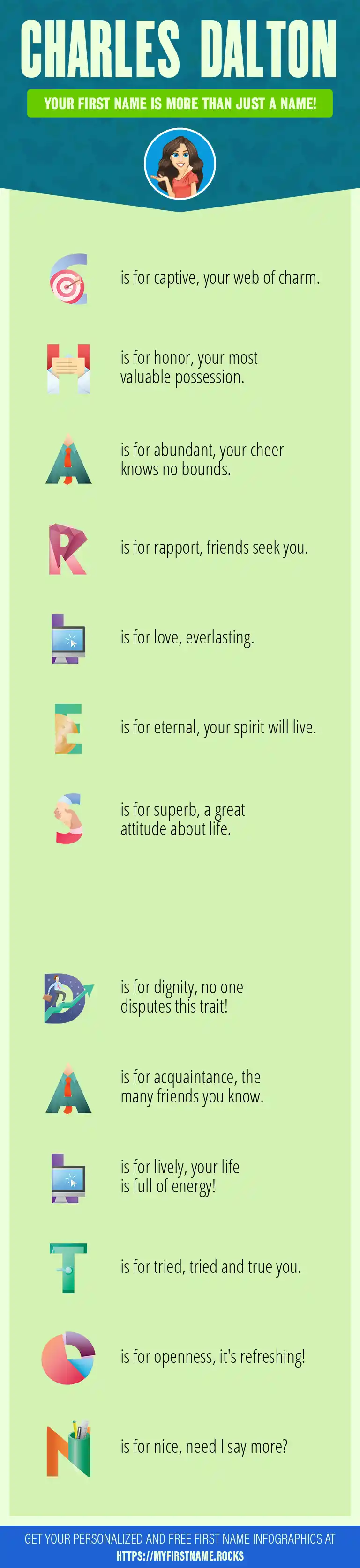 CHARLES DALTON

YOUR FIRST NAME IS MORE THAN JUST A NAME!

C is for captive, your web of charm.

H is for honor, your most valuable possession.

A is for abundant, your cheer knows no bounds.

R is for rapport, friends seek you.

L is for love, everlasting.

E is for eternal, your spirit will live.

S is for superb, a great attitude about life.

D is for dignity, no one disputes this trait!

A is for acquaintance, the many friends you know.

L is for lively, your life is full of energy!

T is for tried, tried and true you.

O is for openness, it's refreshing!

N is for nice, need I say more?

GET YOUR PERSONALIZED AND FREE FIRST NAME INFOGRAPHICS AT HTTPS://MYFIRSTNAME.ROCKS