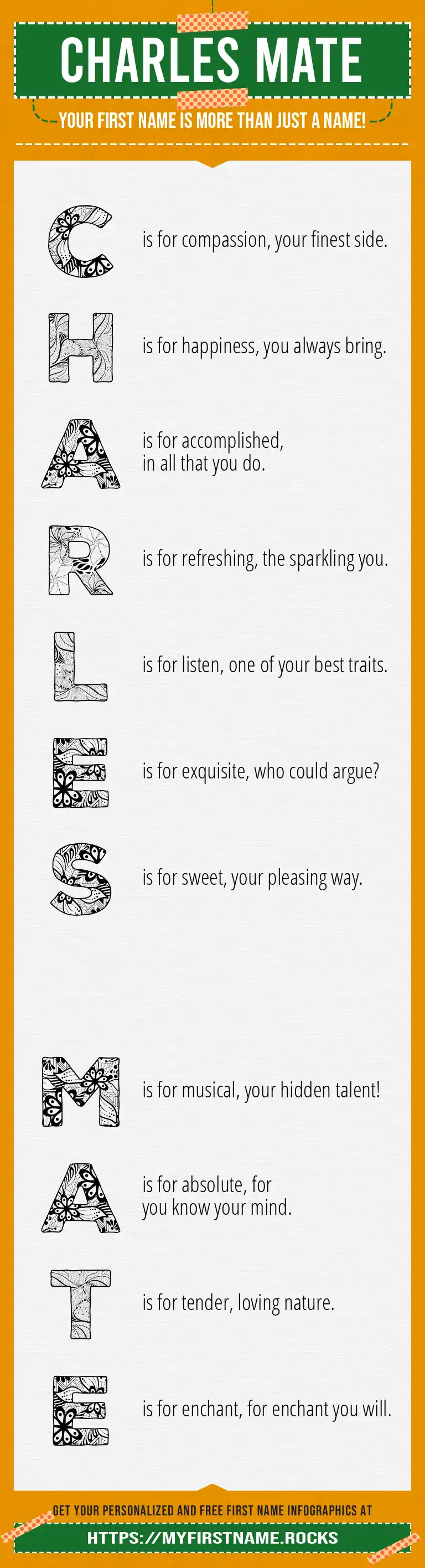 CHARLES MATE

YOUR FIRST NAME IS MORE THAN JUST A NAME!

C is for compassion, your finest side.

H is for happiness, you always bring.

A is for accomplished, in all that you do.

R is for refreshing, the sparkling you.

L is for listen, one of your best traits.

E is for exquisite, who could argue?

S is for sweet, your pleasing way.

M is for musical, your hidden talent!

A is for absolute, for you know your mind.

T is for tender, loving nature.

E is for enchant, for enchant you will.

GET YOUR PERSONALIZED AND FREE FIRST NAME INFOGRAPHICS AT

HTTPS://MYFIRSTNAME.ROCKS