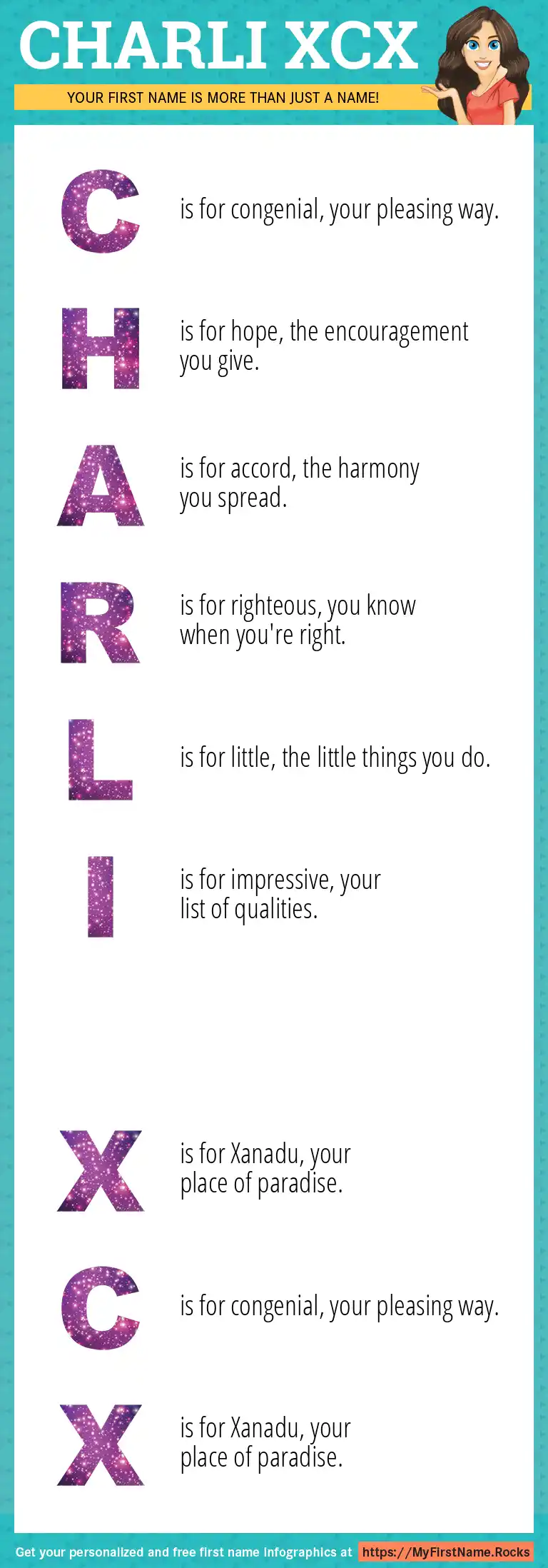 CHARLI XCX

YOUR FIRST NAME IS MORE THAN JUST A NAME!

C is for congenial, your pleasing way.

H is for hope, the encouragement you give.

A is for accord, the harmony you spread.

R is for righteous, you know when you're right.

L is for little, the little things you do.

I is for impressive, your list of qualities.

X is for Xanadu, your place of paradise.

C is for congenial, your pleasing way.

X is for Xanadu, your place of paradise.

Get your personalized and free first name infographics at https://MyFirstName.Rocks