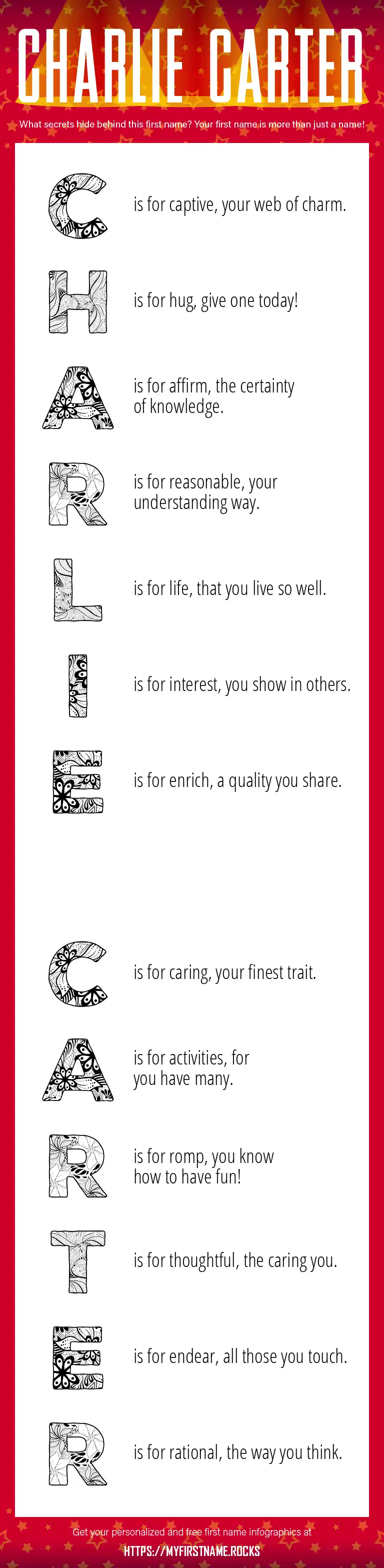 CHARLIE CARTER

What secrets hide behind this first name? Your first name is more than just a name!

C is for captive, your web of charm.

H is for hug, give one today!

A is for affirm, the certainty of knowledge.

R is for reasonable, your understanding way.

L is for life, that you live so well.

I is for interest, you show in others.

E is for enrich, a quality you share.

C is for caring, your finest trait.

A is for activities, for you have many.

R is for romp, you know how to have fun!

T is for thoughtful, the caring you.

E is for endear, all those you touch.

R is for rational, the way you think.

Get your personalized and free first name infographics at
HTTPS://MYFIRSTNAME.ROCKS